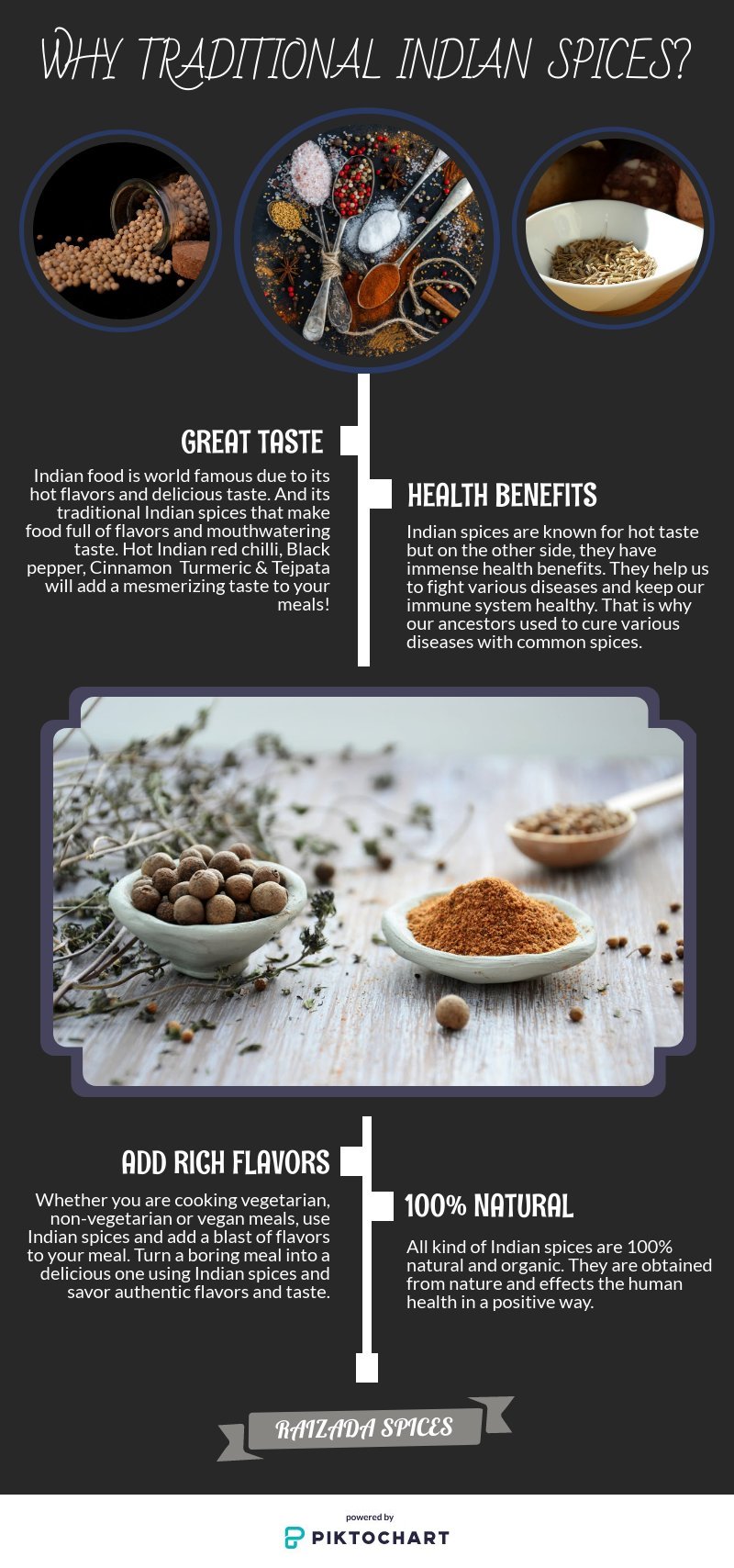 WHY TRADITIONAL INDIAN SPICES?

GREAT TASTE

Indian food is world famous due to its hot flavors and delicious taste. And its traditional Indian spices that make food full of flavors and mouthwatering taste. Hot Indian red chilli, Black pepper, Cinnamon Turmeric & Tejpata will add a mesmerizing taste to your meals!

HEALTH BENEFITS

Indian spices are known for hot taste but on the other side, they have immense health benefits. They help us to fight various diseases and keep our immune system healthy. That is why our ancestors used to cure various diseases with common spices.

ADD RICH FLAVORS

Whether you are cooking vegetarian, non-vegetarian or vegan meals, use Indian spices and add a blast of flavors to your meal. Turn a boring meal into a delicious one using Indian spices and savor authentic flavors and taste.

100% NATURAL

All kind of Indian spices are 100% natural and organic. They are obtained from nature and effects the human health in a positive way.

RAIZADA SPICES

powered by
PIKTOCHART