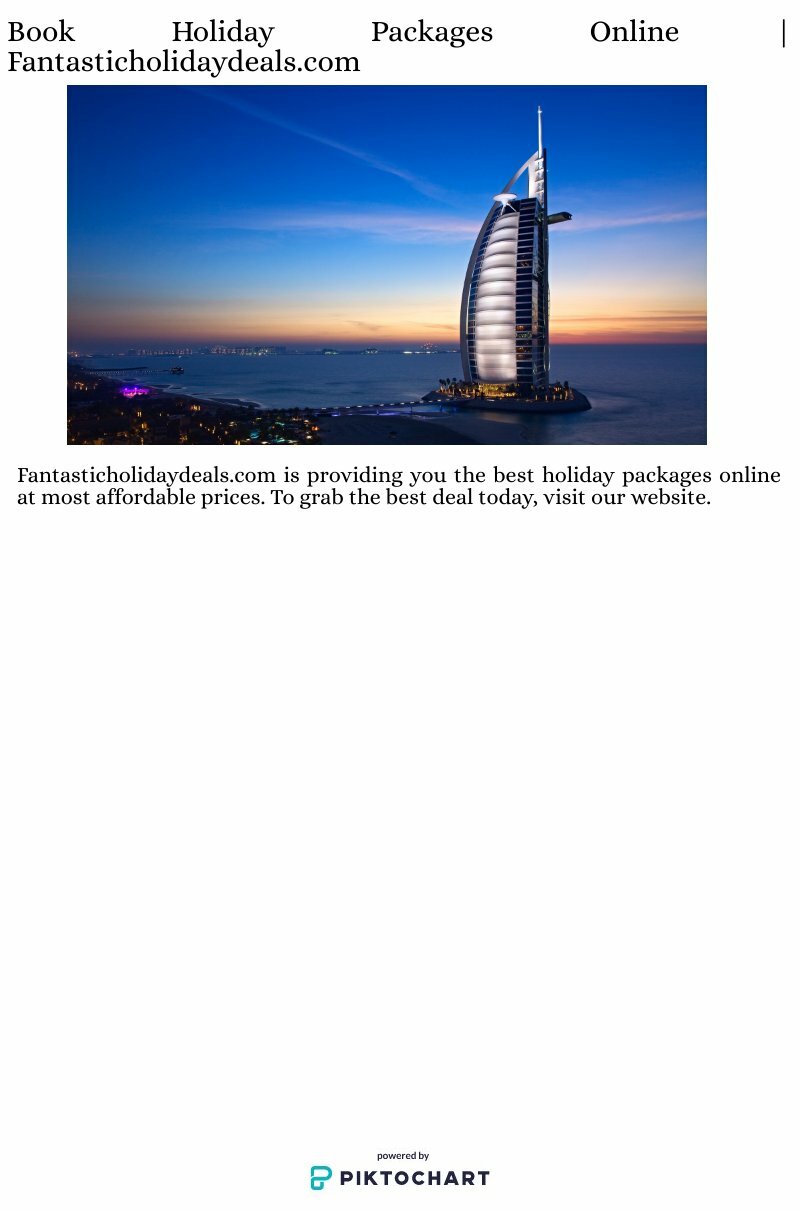 Book Holiday Packages Online | Fantasticholidaydeals.com

Fantasticholidaydeals.com is providing you the best holiday packages online at most affordable prices. To grab the best deal today, visit our website.

powered by
PIKTOCHART