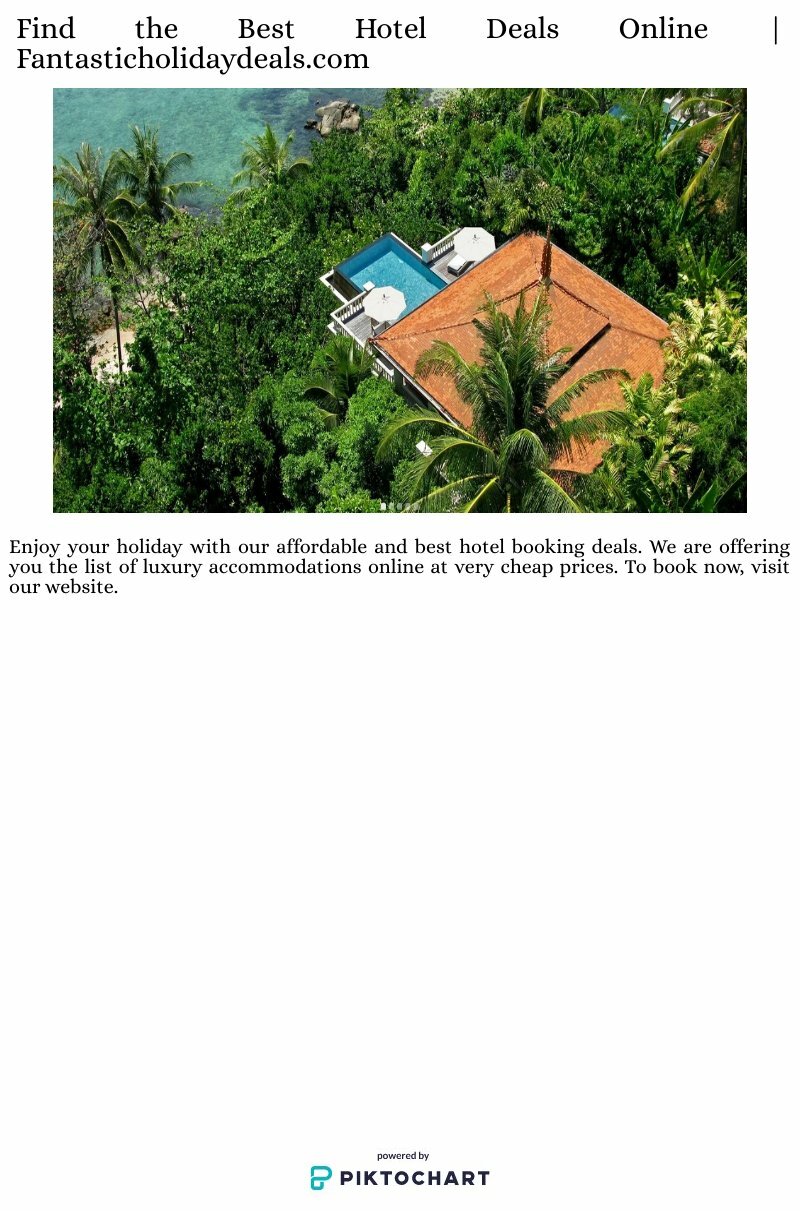 Find the Best Hotel Deals Online | Fantasticholidaydeals.com

Enjoy your holiday with our affordable and best hotel booking deals. We are offering you the list of luxury accommodations online at very cheap prices. To book now, visit our website.

powered by
PIKTOCHART