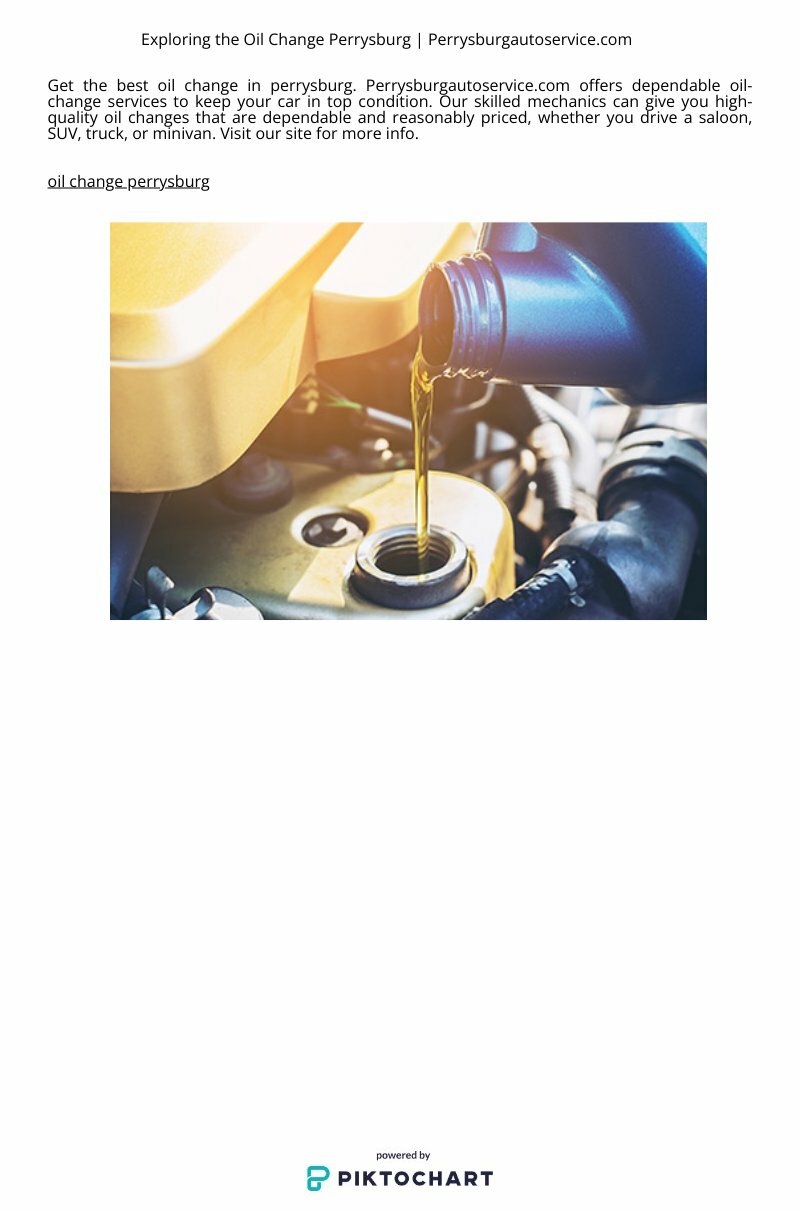 Exploring the Oil Change Perrysburg | Perrysburgautoservice.com

Get the best oil change in perrysburg. Perrysburgautoservice.com offers dependable oil-change services to keep your car in top condition. Our skilled mechanics can give you high-quality oil changes that are dependable and reasonably priced, whether you drive a saloon, SUV, truck, or minivan. Visit our site for more info.

oil change perrysburg

powered by
PIKTOCHART