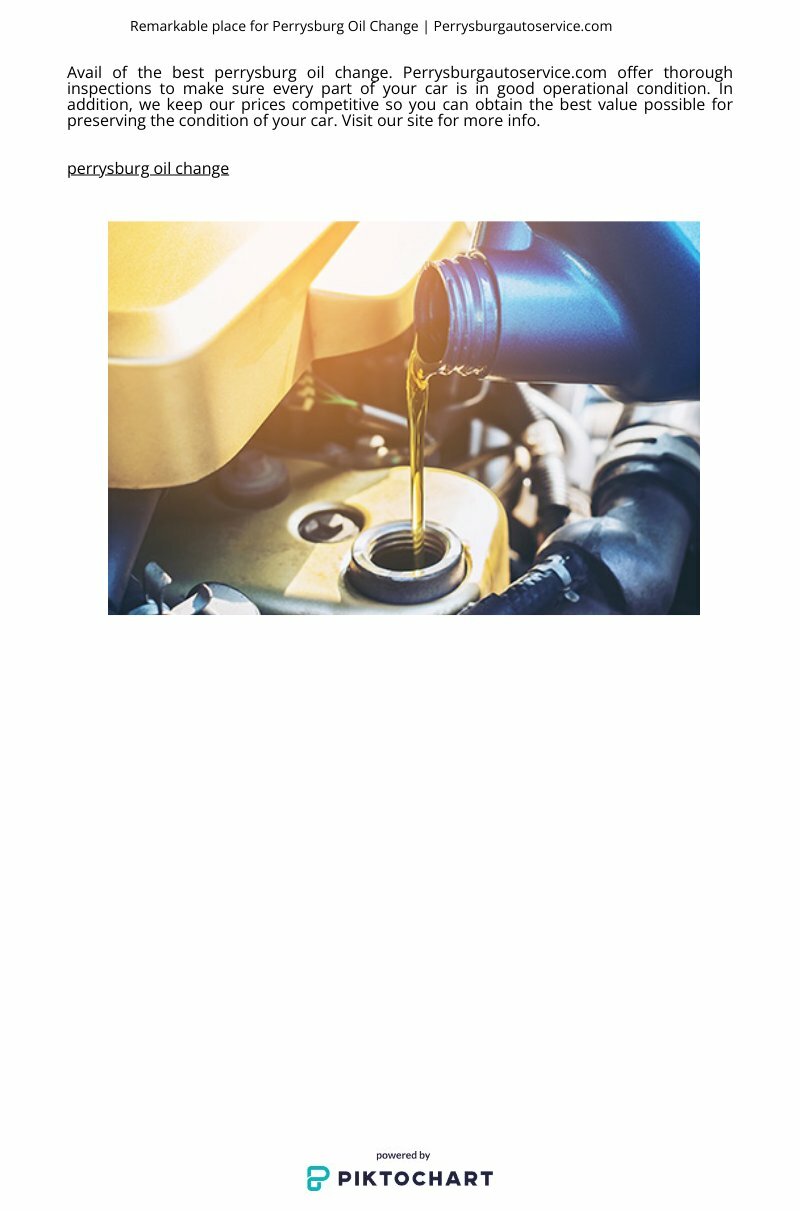 Remarkable place for Perrysburg Oil Change | Perrysburgautoservice.com

Avail of the best perrysburg oil change. Perrysburgautoservice.com offer thorough inspections to make sure every part of your car is in good operational condition. In addition, we keep our prices competitive so you can obtain the best value possible for preserving the condition of your car. Visit our site for more info.

perrysburg oil change

powered by
PIKTOCHART