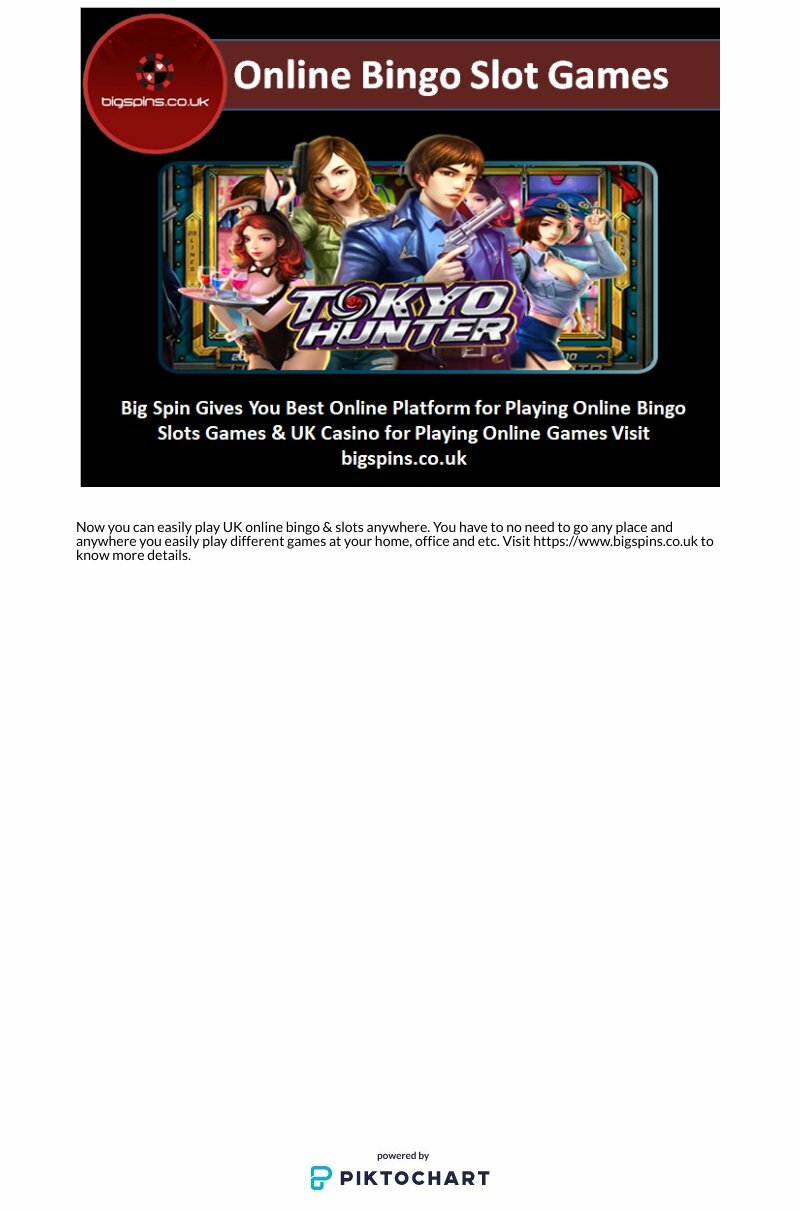 bigspins.co.uk

Online Bingo Slot Games

TOKYO HUNTER

Big Spin Gives You Best Online Platform for Playing Online Bingo Slots Games & UK Casino for Playing Online Games Visit bigspins.co.uk

Now you can easily play UK online bingo & slots anywhere. You have to no need to go any place and anywhere you easily play different games at your home, office and etc. Visit https://www.bigspins.co.uk to know more details.

powered by
PIKTOCHART