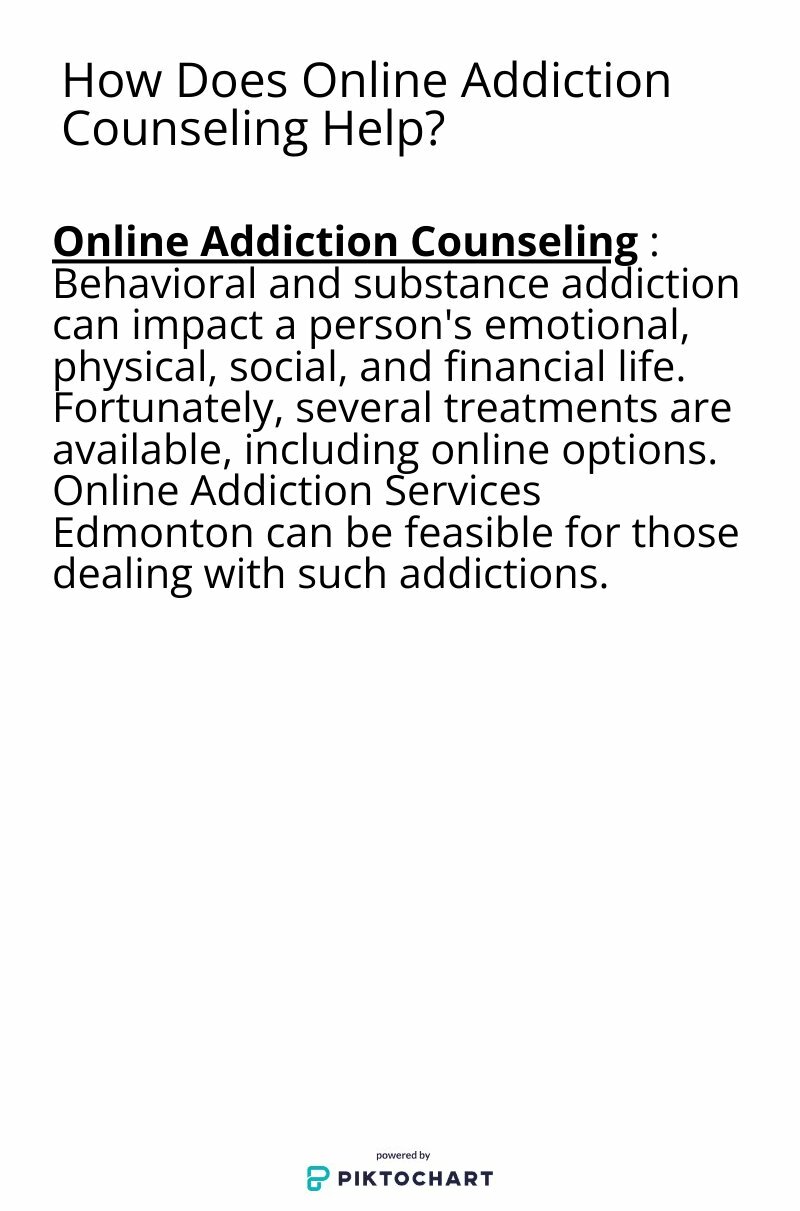 How Does Online Addiction Counseling Help?

Online Addiction Counseling : Behavioral and substance addiction can impact a person's emotional, physical, social, and financial life. Fortunately, several treatments are available, including online options. Online Addiction Services Edmonton can be feasible for those dealing with such addictions.

powered by
PIKTOCHART