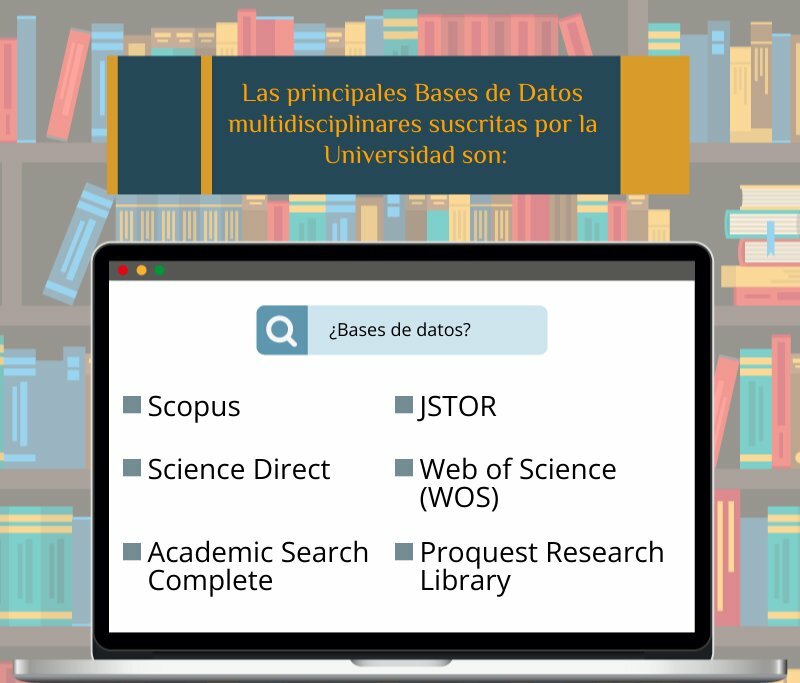 Las principales Bases de Datos multidisciplinares suscritas por la Universidad son:

¿Bases de datos?

Scopus

Science Direct

Academic Search Complete

JSTOR

Web of Science (WOS)

Proquest Research Library