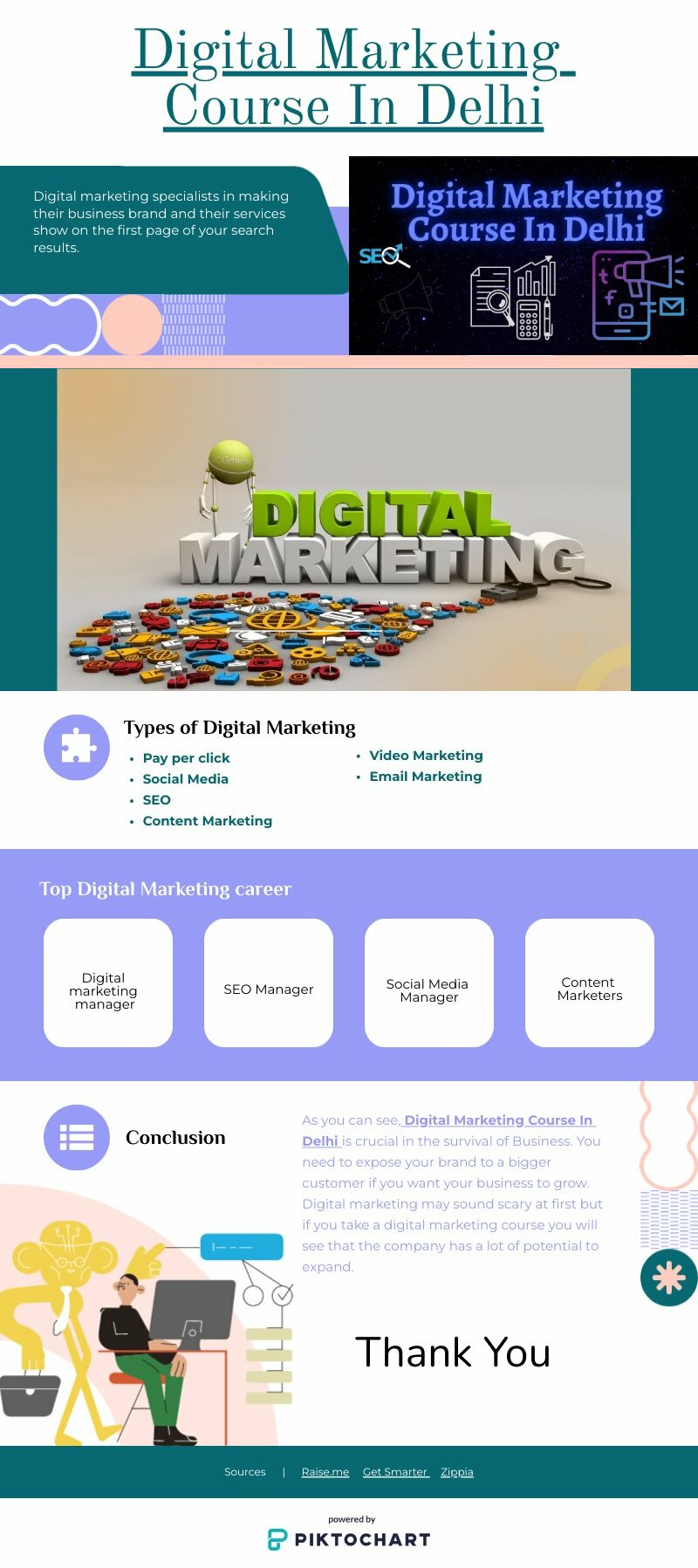 Digital Marketing Course In Delhi

Digital marketing specialists in making their business brand and their services show on the first page of your search results.

Digital Marketing Course In Delhi

SEO

DIGITAL MARKETING

Types of Digital Marketing

- Pay per click
- Social Media
- SEO
- Content Marketing

- Video Marketing
- Email Marketing

Top Digital Marketing career

Digital marketing manager

SEO Manager

Social Media Manager

Content Marketers

Conclusion

As you can see, Digital Marketing Course In Delhi is crucial in the survival of Business. You need to expose your brand to a bigger customer if you want your business to grow. Digital marketing may sound scary at first but if you take a digital marketing course you will see that the company has a lot of potential to expand.

Thank You

Sources | Raise.me Get Smarter Zippia

powered by
PIKTOCHART