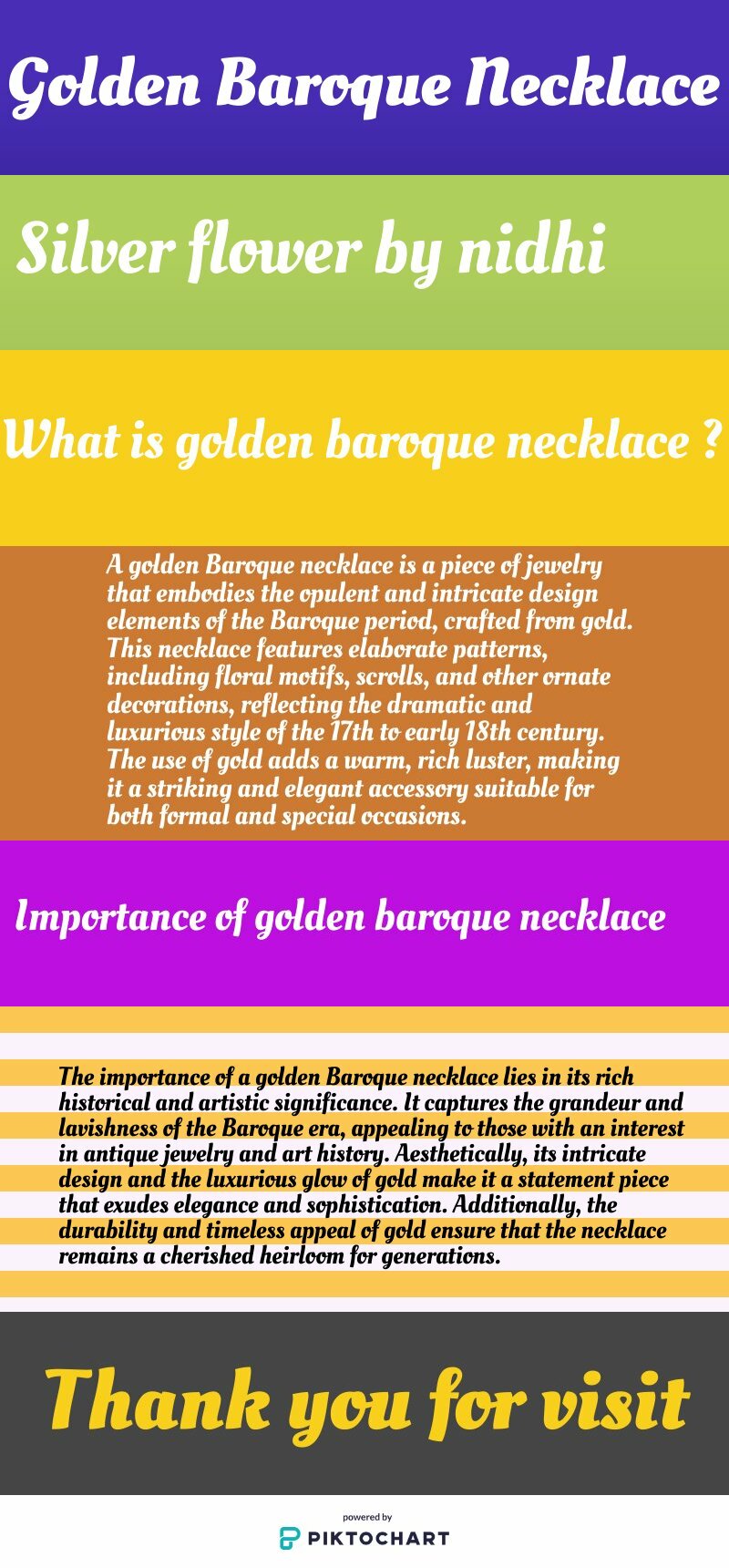 Golden Baroque Necklace

Silver flower by nidhi

What is golden baroque necklace ?

A golden Baroque necklace is a piece of jewelry that embodies the opulent and intricate design elements of the Baroque period, crafted from gold. This necklace features elaborate patterns, including floral motifs, scrolls, and other ornate decorations, reflecting the dramatic and luxurious style of the 17th to early 18th century. The use of gold adds a warm, rich luster, making it a striking and elegant accessory suitable for both formal and special occasions.

Importance of golden baroque necklace

The importance of a golden Baroque necklace lies in its rich historical and artistic significance. It captures the grandeur and lavishness of the Baroque era, appealing to those with an interest in antique jewelry and art history. Aesthetically, its intricate design and the luxurious glow of gold make it a statement piece that exudes elegance and sophistication. Additionally, the durability and timeless appeal of gold ensure that the necklace remains a cherished heirloom for generations.

Thank you for visit

powered by
PIKTOCHART