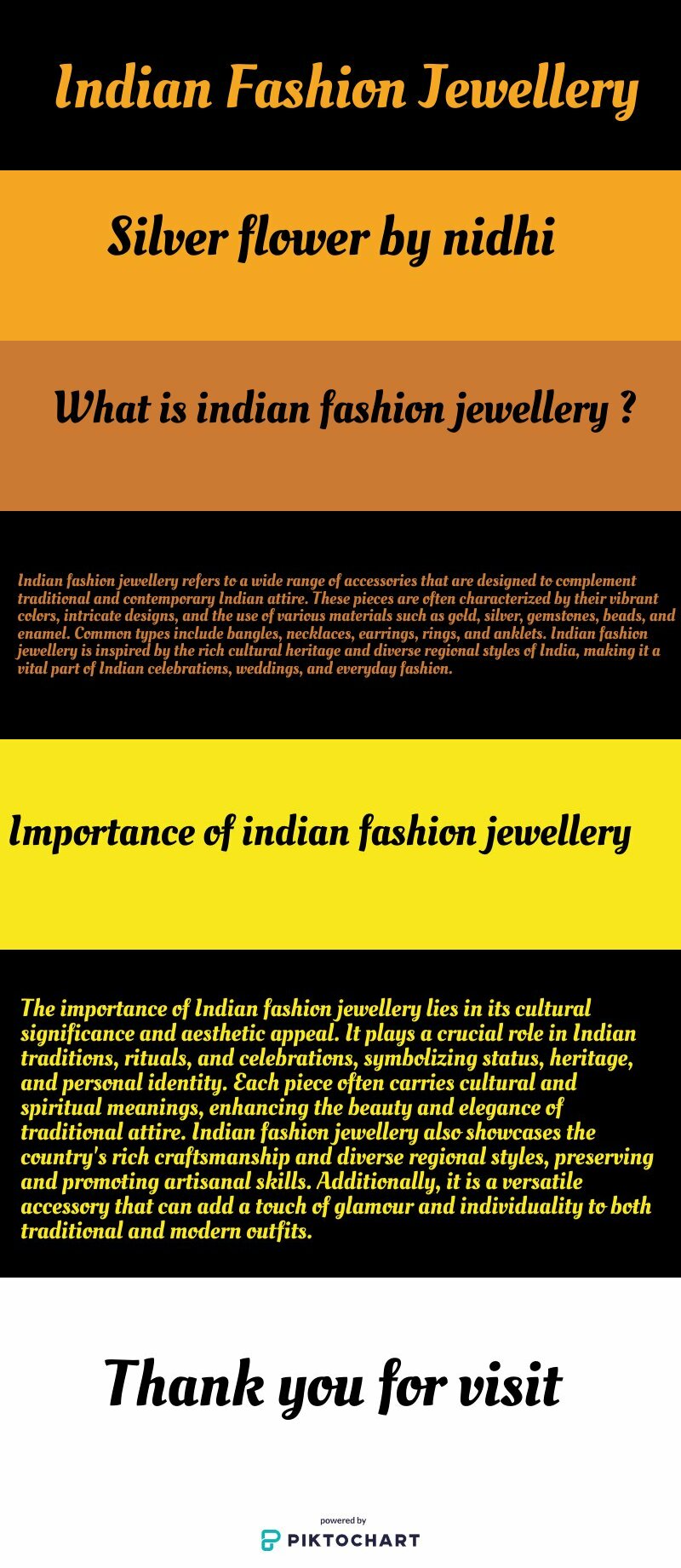 Indian Fashion Jewellery

Silver flower by nidhi

What is indian fashion jewellery ?

Indian fashion jewellery refers to a wide range of accessories that are designed to complement traditional and contemporary Indian attire. These pieces are often characterized by their vibrant colors, intricate designs, and the use of various materials such as gold, silver, gemstones, beads, and enamel. Common types include bangles, necklaces, earrings, rings, and anklets. Indian fashion jewellery is inspired by the rich cultural heritage and diverse regional styles of India, making it a vital part of Indian celebrations, weddings, and everyday fashion.

Importance of indian fashion jewellery

The importance of Indian fashion jewellery lies in its cultural significance and aesthetic appeal. It plays a crucial role in Indian traditions, rituals, and celebrations, symbolizing status, heritage, and personal identity. Each piece often carries cultural and spiritual meanings, enhancing the beauty and elegance of traditional attire. Indian fashion jewellery also showcases the country's rich craftsmanship and diverse regional styles, preserving and promoting artisanal skills. Additionally, it is a versatile accessory that can add a touch of glamour and individuality to both traditional and modern outfits.

Thank you for visit

powered by
PIKTOCHART