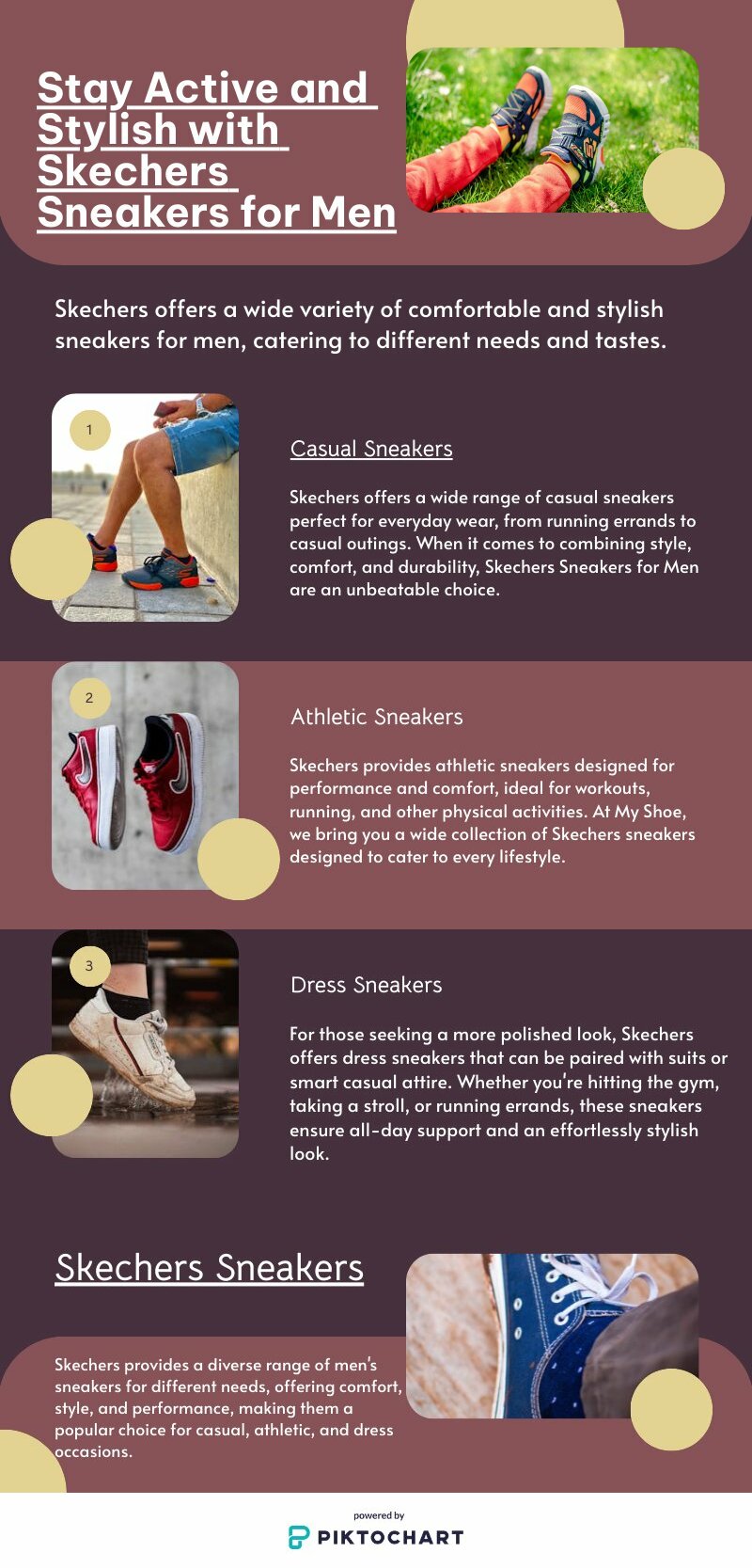 Stay Active and Stylish with Skechers Sneakers for Men

Skechers offers a wide variety of comfortable and stylish sneakers for men, catering to different needs and tastes.

1

Casual Sneakers

Skechers offers a wide range of casual sneakers perfect for everyday wear, from running errands to casual outings. When it comes to combining style, comfort, and durability, Skechers Sneakers for Men are an unbeatable choice.

2

Athletic Sneakers

Skechers provides athletic sneakers designed for performance and comfort, ideal for workouts, running, and other physical activities. At My Shoe, we bring you a wide collection of Skechers sneakers designed to cater to every lifestyle.

3

Dress Sneakers

For those seeking a more polished look, Skechers offers dress sneakers that can be paired with suits or smart casual attire. Whether you're hitting the gym, taking a stroll, or running errands, these sneakers ensure all-day support and an effortlessly stylish look.

Skechers Sneakers

Skechers provides a diverse range of men's sneakers for different needs, offering comfort, style, and performance, making them a popular choice for casual, athletic, and dress occasions.

powered by
PIKTOCHART