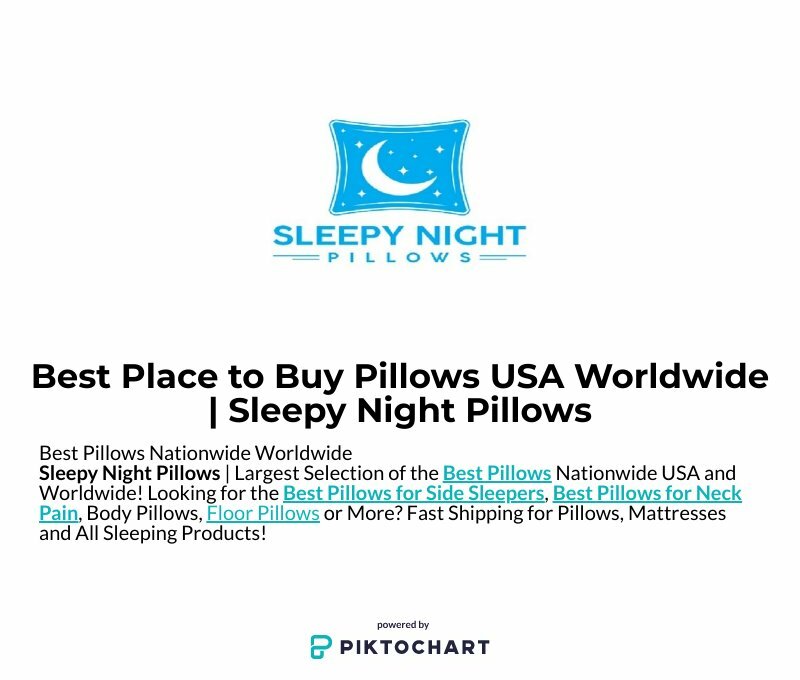 SLEEPY NIGHT
PILLOWS

Best Place to Buy Pillows USA Worldwide | Sleepy Night Pillows

Best Pillows Nationwide Worldwide
Sleepy Night Pillows | Largest Selection of the Best Pillows Nationwide USA and Worldwide! Looking for the Best Pillows for Side Sleepers, Best Pillows for Neck Pain, Body Pillows, Floor Pillows or More? Fast Shipping for Pillows, Mattresses and All Sleeping Products!

powered by
PIKTOCHART