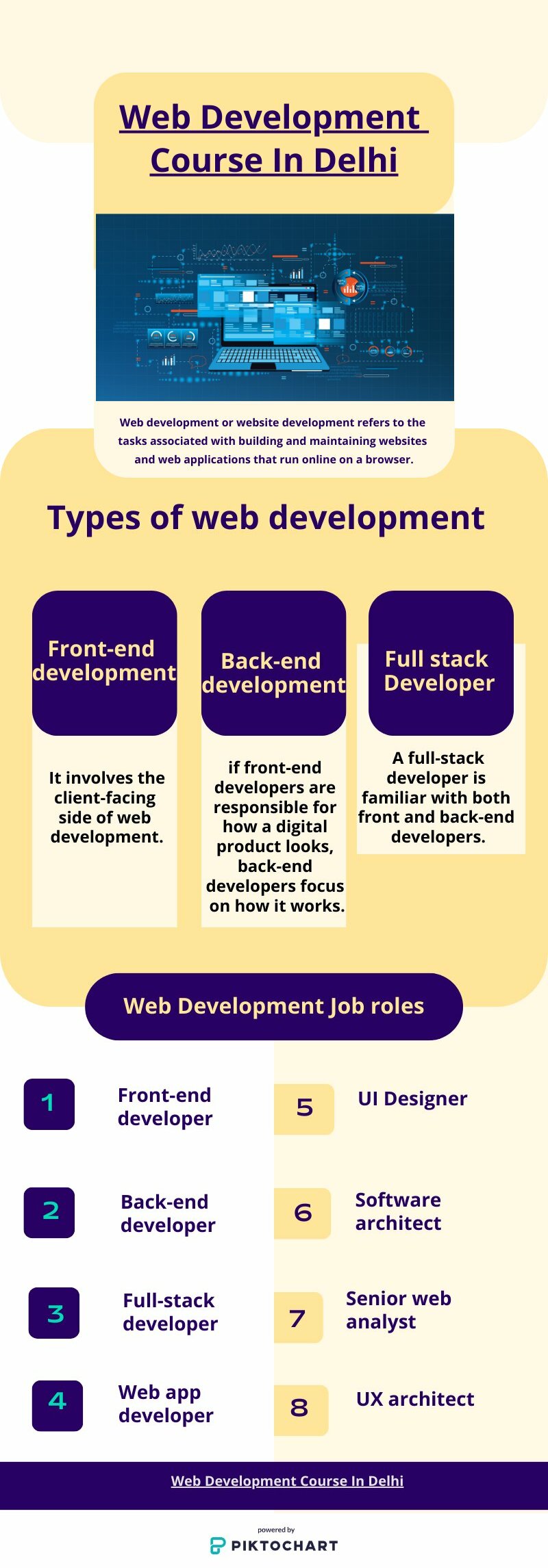 Web Development Course In Delhi

Web development or website development refers to the tasks associated with building and maintaining websites and web applications that run online on a browser.

Types of web development

Front-end development

It involves the client-facing side of web development.

Back-end development

if front-end developers are responsible for how a digital product looks, back-end developers focus on how it works.

Full stack Developer

A full-stack developer is familiar with both front and back-end developers.

Web Development Job roles

1 Front-end developer

2 Back-end developer

3 Full-stack developer

4 Web app developer

5 UI Designer

6 Software architect

7 Senior web analyst

8 UX architect

Web Development Course In Delhi

powered by PIKTOCHART