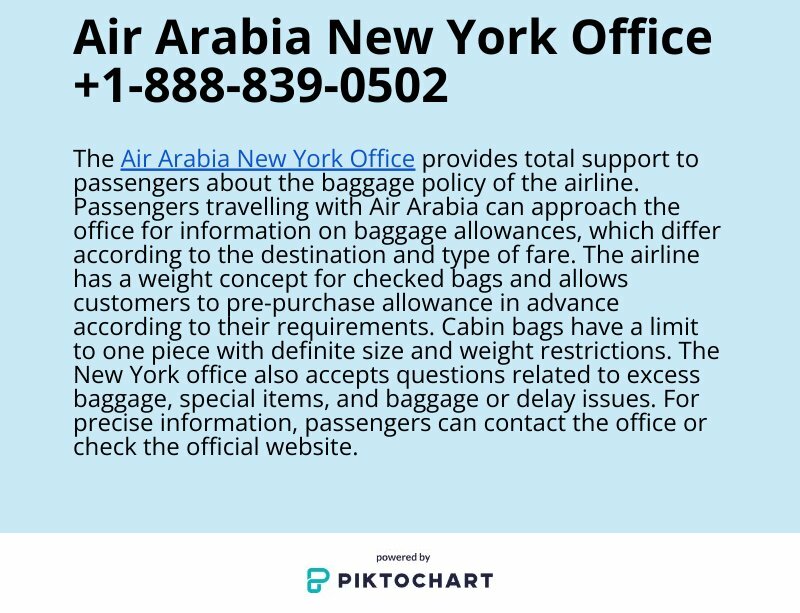 Air Arabia New York Office +1-888-839-0502

The Air Arabia New York Office provides total support to passengers about the baggage policy of the airline. Passengers travelling with Air Arabia can approach the office for information on baggage allowances, which differ according to the destination and type of fare. The airline has a weight concept for checked bags and allows customers to pre-purchase allowance in advance according to their requirements. Cabin bags have a limit to one piece with definite size and weight restrictions. The New York office also accepts questions related to excess baggage, special items, and baggage or delay issues. For precise information, passengers can contact the office or check the official website.

powered by
PIKTOCHART