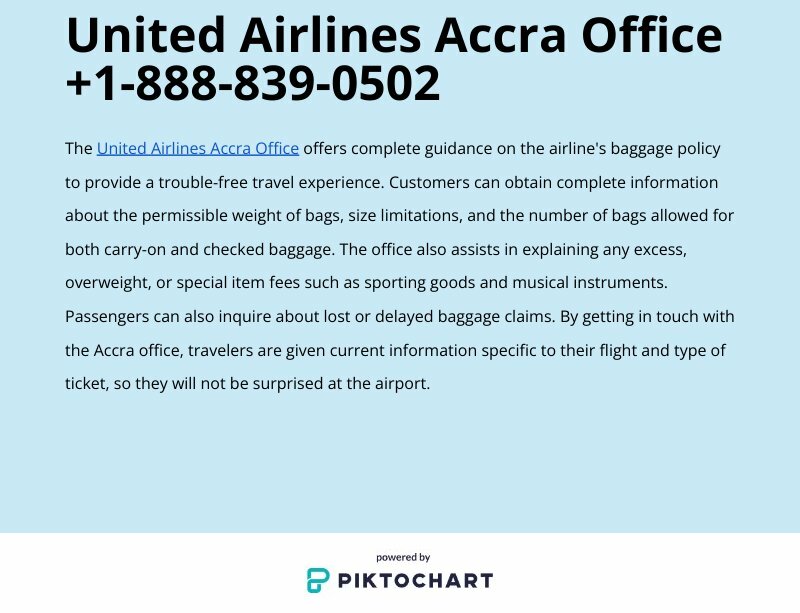 United Airlines Accra Office +1-888-839-0502

The United Airlines Accra Office offers complete guidance on the airline's baggage policy to provide a trouble-free travel experience. Customers can obtain complete information about the permissible weight of bags, size limitations, and the number of bags allowed for both carry-on and checked baggage. The office also assists in explaining any excess, overweight, or special item fees such as sporting goods and musical instruments. Passengers can also inquire about lost or delayed baggage claims. By getting in touch with the Accra office, travelers are given current information specific to their flight and type of ticket, so they will not be surprised at the airport.

powered by
PIKTOCHART