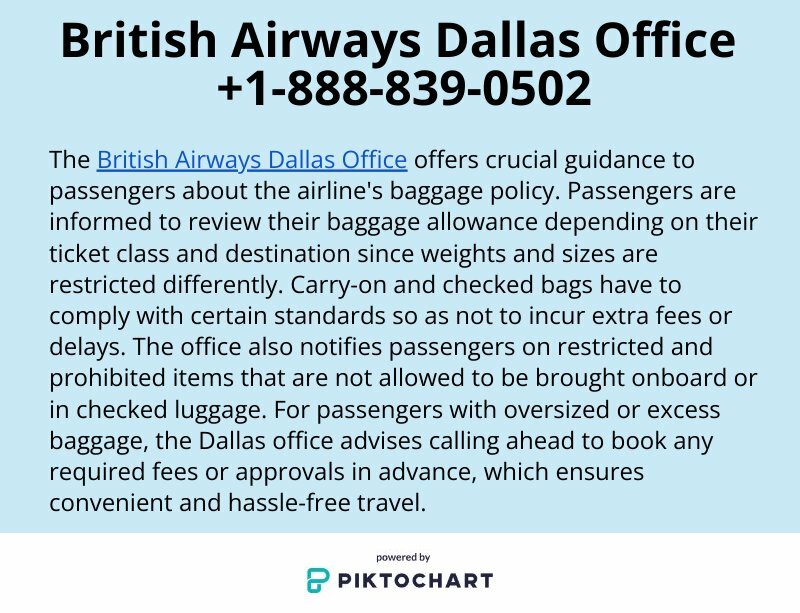 British Airways Dallas Office +1-888-839-0502

The British Airways Dallas Office offers crucial guidance to passengers about the airline's baggage policy. Passengers are informed to review their baggage allowance depending on their ticket class and destination since weights and sizes are restricted differently. Carry-on and checked bags have to comply with certain standards so as not to incur extra fees or delays. The office also notifies passengers on restricted and prohibited items that are not allowed to be brought onboard or in checked luggage. For passengers with oversized or excess baggage, the Dallas office advises calling ahead to book any required fees or approvals in advance, which ensures convenient and hassle-free travel.

powered by
PIKTOCHART