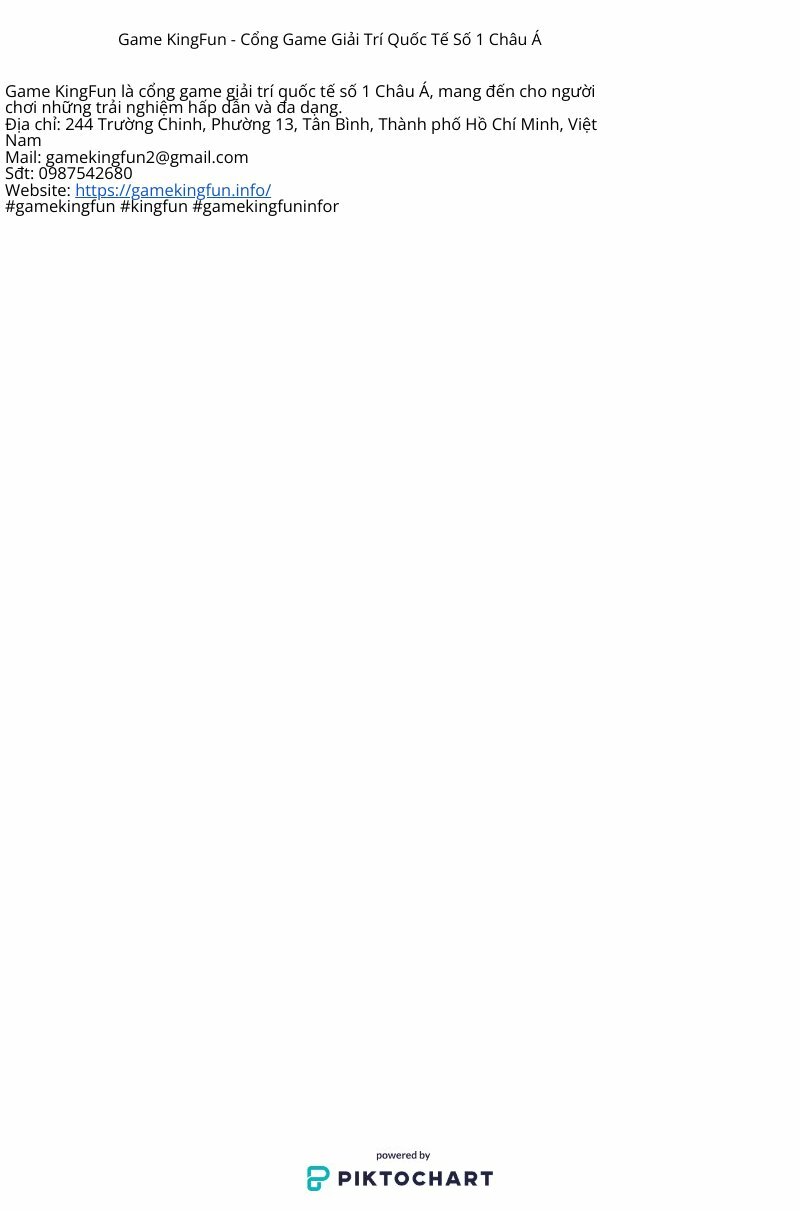 Game KingFun - Cổng Game Giải Trí Quốc Tế Số 1 Châu Á

Game KingFun là cổng game giải trí quốc tế số 1 Châu Á, mang đến cho người chơi những trải nghiệm hấp dẫn và đa dạng.
Địa chỉ: 244 Trường Chinh, Phường 13, Tân Bình, Thành phố Hồ Chí Minh, Việt Nam
Mail: gamekingfun2@gmail.com
Sđt: 0987542680
Website: https://gamekingfun.info/
#gamekingfun #kingfun #gamekingfuninfor

powered by
PIKTOCHART