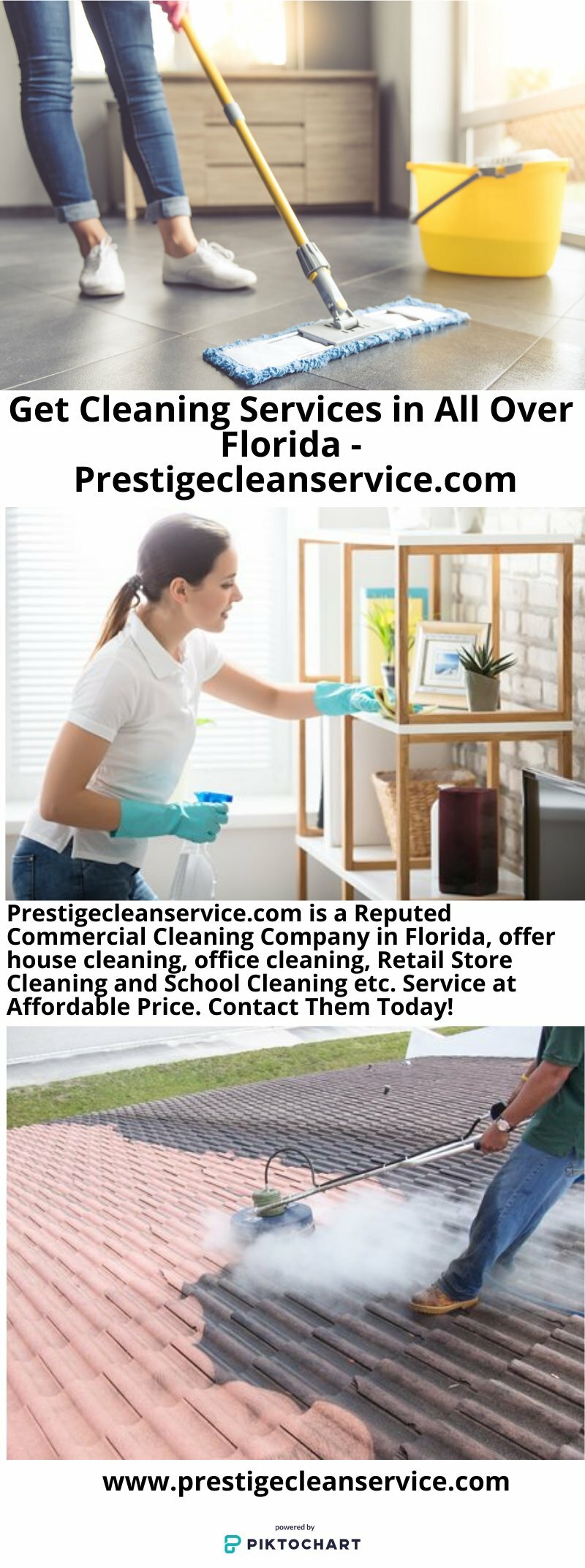 Get Cleaning Services in All Over Florida - Prestigecleanservice.com

Prestigecleanservice.com is a Reputed Commercial Cleaning Company in Florida, offer house cleaning, office cleaning, Retail Store Cleaning and School Cleaning etc. Service at Affordable Price. Contact Them Today!

www.prestigecleanservice.com

powered by
PIKTOCHART