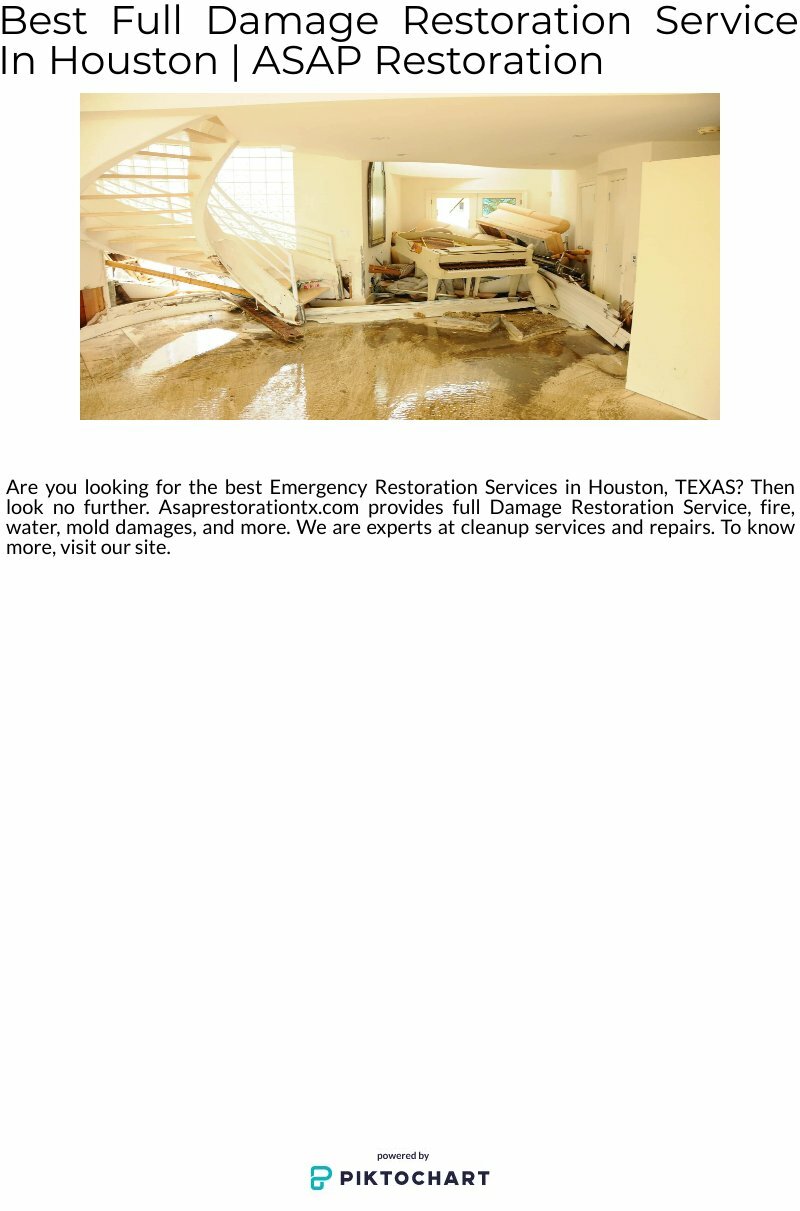 Best Full Damage Restoration Service In Houston | ASAP Restoration

Are you looking for the best Emergency Restoration Services in Houston, TEXAS? Then look no further. Asaprestorationtx.com provides full Damage Restoration Service, fire, water, mold damages, and more. We are experts at cleanup services and repairs. To know more, visit our site.

powered by
PIKTOCHART