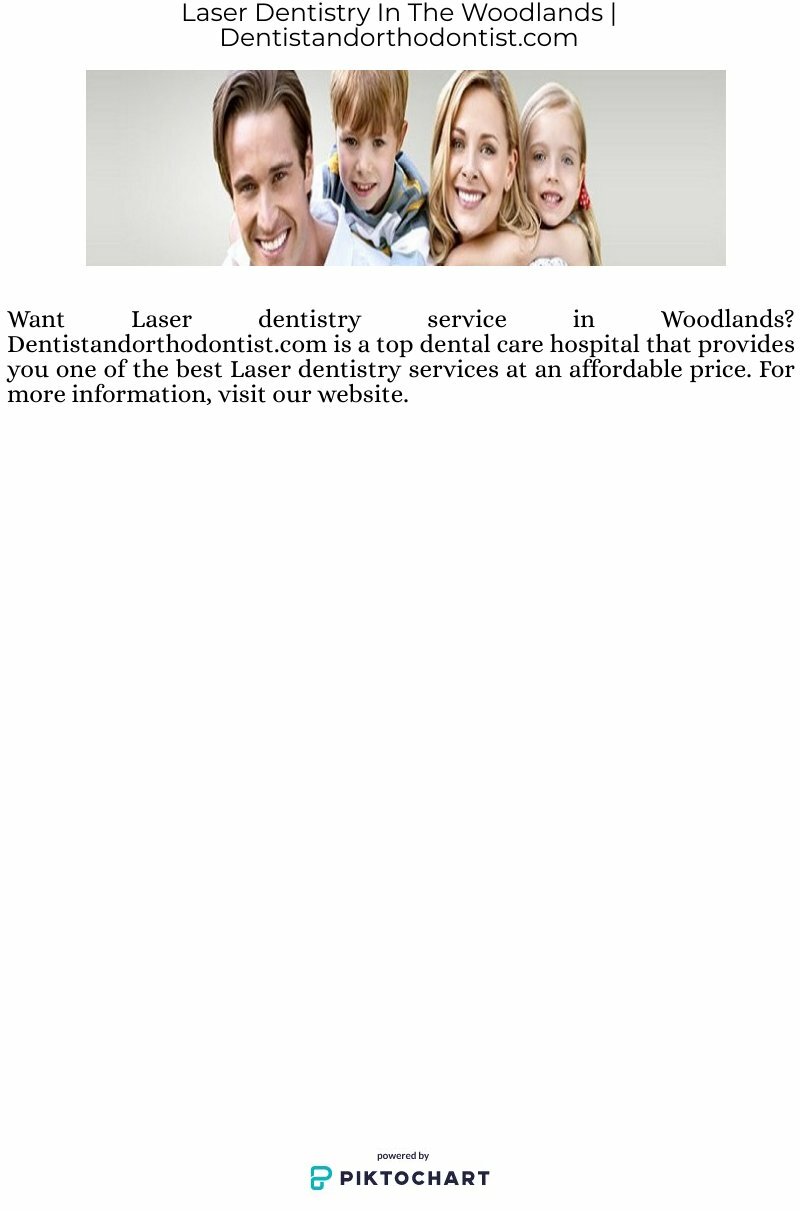 Laser Dentistry In The Woodlands | Dentistandorthodontist.com

Want Laser dentistry service in Woodlands? Dentistandorthodontist.com is a top dental care hospital that provides you one of the best Laser dentistry services at an affordable price. For more information, visit our website.

powered by
PIKTOCHART