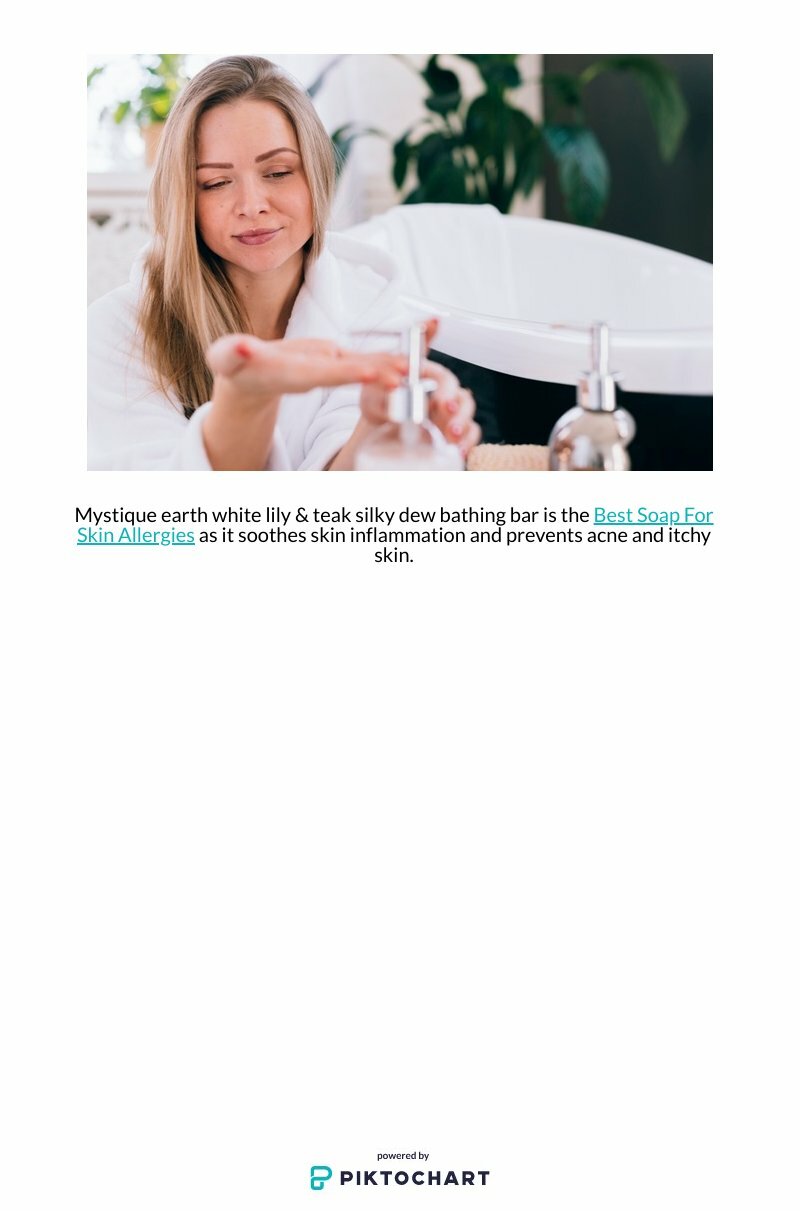 Mystique earth white lily & teak silky dew bathing bar is the Best Soap For Skin Allergies as it soothes skin inflammation and prevents acne and itchy skin.

powered by
PIKTOCHART