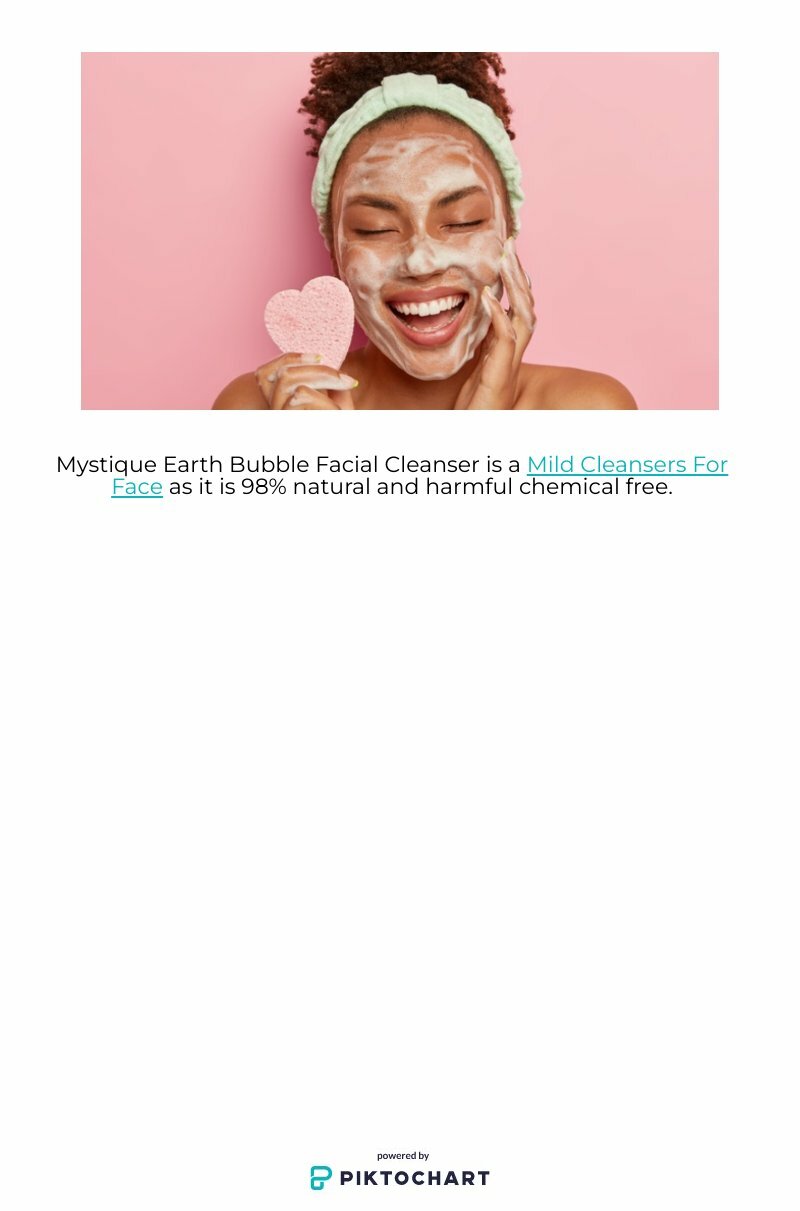 Mystique Earth Bubble Facial Cleanser is a Mild Cleansers For Face as it is 98% natural and harmful chemical free.

powered by
PIKTOCHART