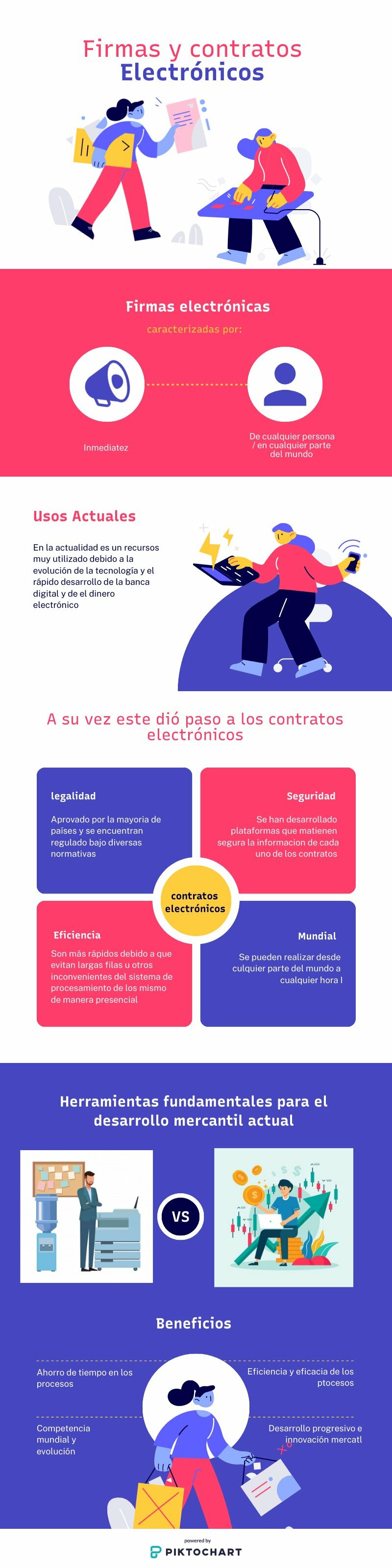 Firmas y contratos
Electrónicos

Firmas electrónicas

caracterizadas por:

Inmediatez

De cualquier persona / en cualquier parte del mundo

Usos Actuales

En la actualidad es un recursos muy utilizado debido a la evolución de la tecnología y el rápido desarrollo de la banca digital y de el dinero electrónico

A su vez este dió paso a los contratos electrónicos

legalidad

Aprovado por la mayoria de países y se encuentran regulado bajo diversas normativas

Seguridad

Se han desarrollado plataformas que matienen segura la informacion de cada uno de los contratos

contratos electrónicos

Eficiencia

Son más rápidos debido a que evitan largas filas u otros inconvenientes del sistema de procesamiento de los mismo de manera presencial

Mundial

Se pueden realizar desde culquier parte del mundo a cualquier hora l

Herramientas fundamentales para el desarrollo mercantil actual

VS

Beneficios

Ahorro de tiempo en los procesos

Eficiencia y eficacia de los ptocesos

Competencia mundial y evolución

Desarrollo progresivo e innovación mercatl

powered by
PIKTOCHART