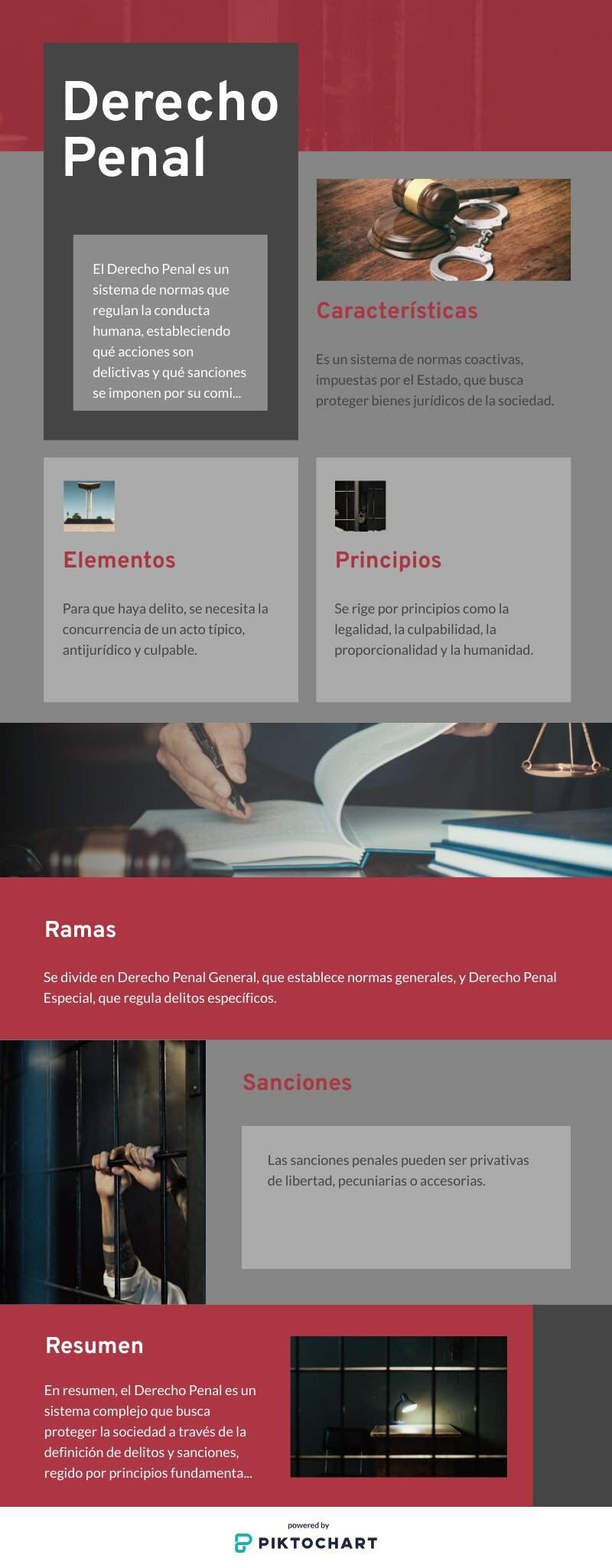 Derecho Penal

El Derecho Penal es un sistema de normas que regulan la conducta humana, estableciendo qué acciones son delictivas y qué sanciones se imponen por su comi...

Características

Es un sistema de normas coactivas, impuestas por el Estado, que busca proteger bienes jurídicos de la sociedad.

Elementos

Para que haya delito, se necesita la concurrencia de un acto típico, antijurídico y culpable.

Principios

Se rige por principios como la legalidad, la culpabilidad, la proporcionalidad y la humanidad.

Ramas

Se divide en Derecho Penal General, que establece normas generales, y Derecho Penal Especial, que regula delitos específicos.

Sanciones

Las sanciones penales pueden ser privativas de libertad, pecuniarias o accesorias.

Resumen

En resumen, el Derecho Penal es un sistema complejo que busca proteger la sociedad a través de la definición de delitos y sanciones, regido por principios fundamenta...

powered by
PIKTOCHART