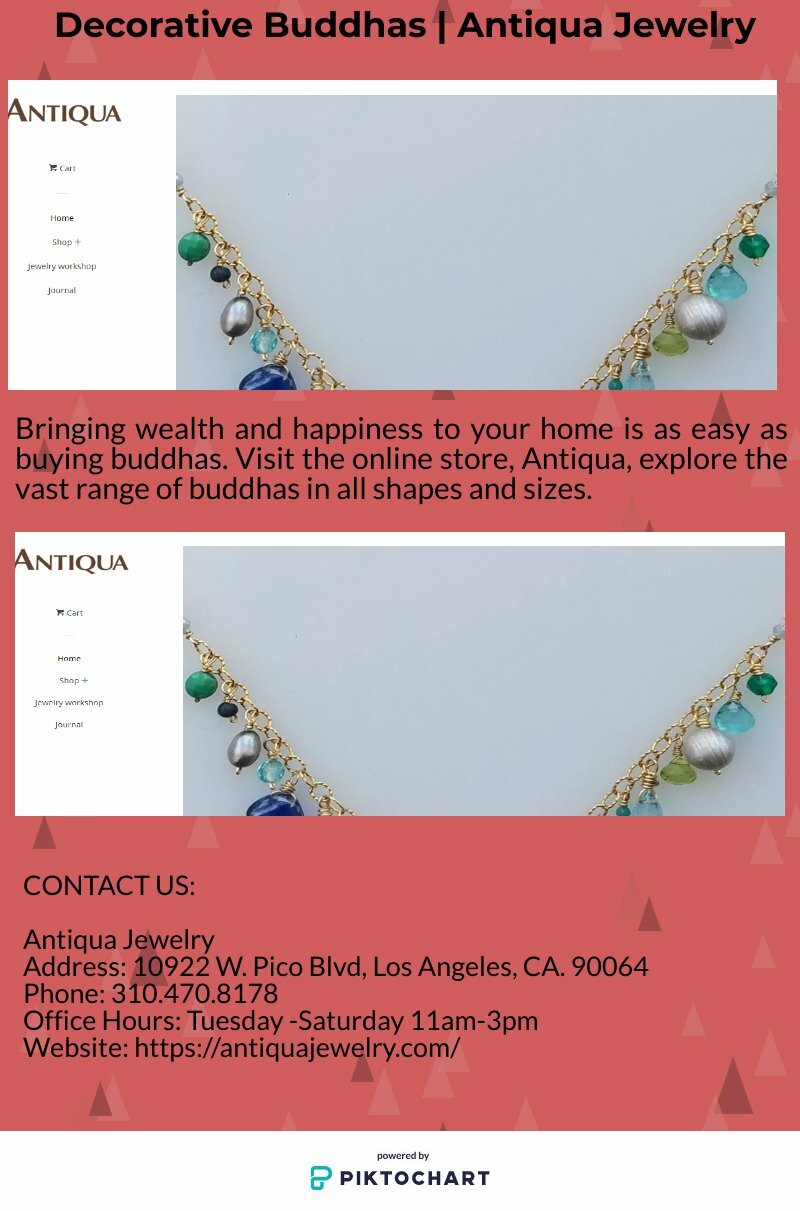 Decorative Buddhas | Antiqua Jewelry

ANTIQUA

Cart

Home

Shop +

Jewelry workshop

Journal

Bringing wealth and happiness to your home is as easy as buying buddhas. Visit the online store, Antiqua, explore the vast range of buddhas in all shapes and sizes.

ANTIQUA

Cart

Home

Shop +

Jewelry workshop

Journal

CONTACT US:

Antiqua Jewelry
Address: 10922 W. Pico Blvd, Los Angeles, CA. 90064
Phone: 310.470.8178
Office Hours: Tuesday -Saturday 11am-3pm
Website: https://antiquajewelry.com/

powered by
PIKTOCHART