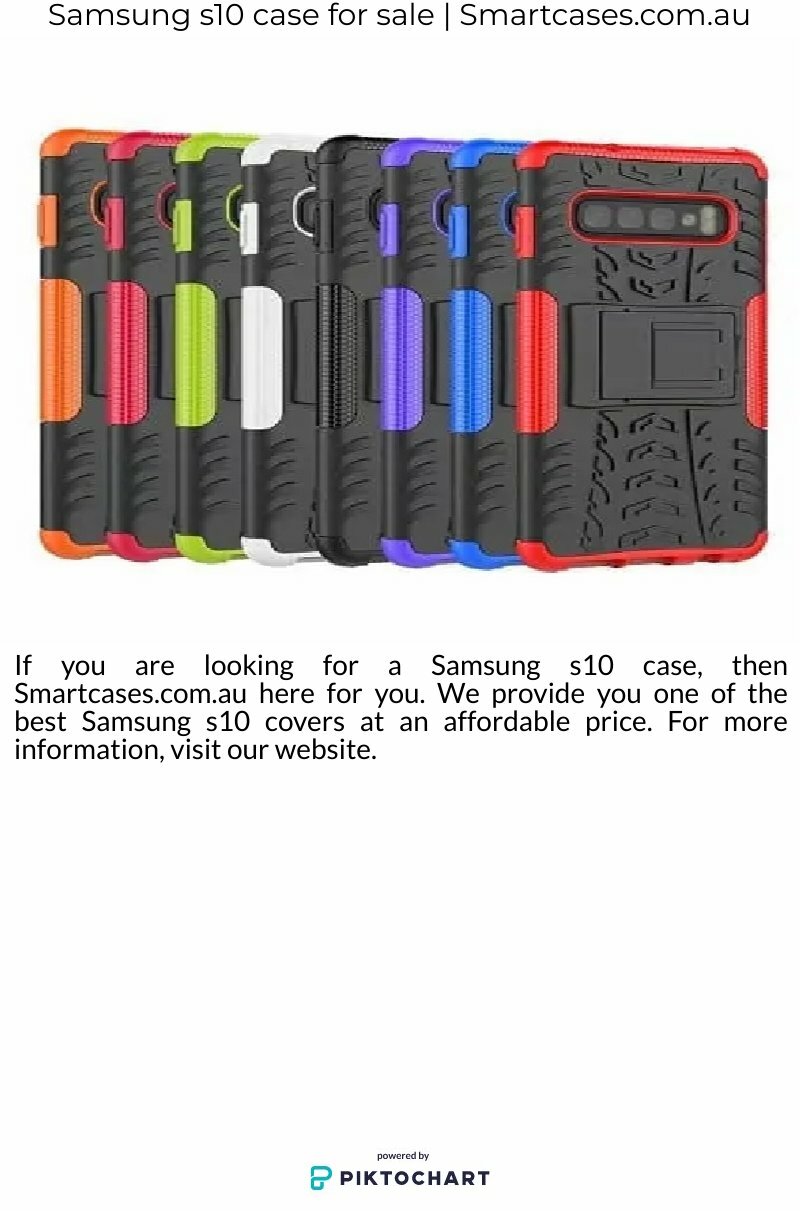 Samsung s10 case for sale | Smartcases.com.au

If you are looking for a Samsung s10 case, then Smartcases.com.au here for you. We provide you one of the best Samsung s10 covers at an affordable price. For more information, visit our website.

powered by
PIKTOCHART