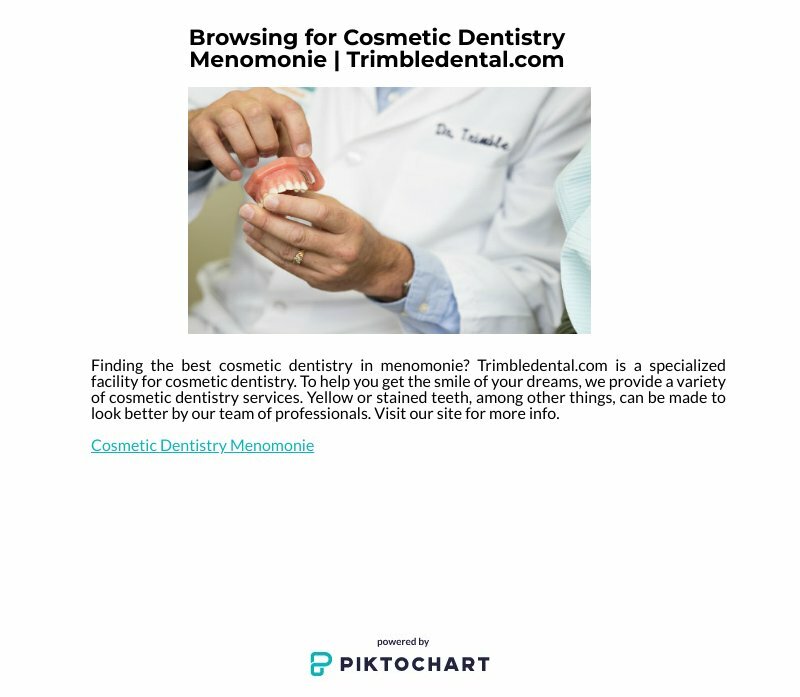 Browsing for Cosmetic Dentistry Menomonie | Trimbledental.com

Dr. Trimble

Finding the best cosmetic dentistry in menomonie? Trimbledental.com is a specialized facility for cosmetic dentistry. To help you get the smile of your dreams, we provide a variety of cosmetic dentistry services. Yellow or stained teeth, among other things, can be made to look better by our team of professionals. Visit our site for more info.

Cosmetic Dentistry Menomonie

powered by
PIKTOCHART