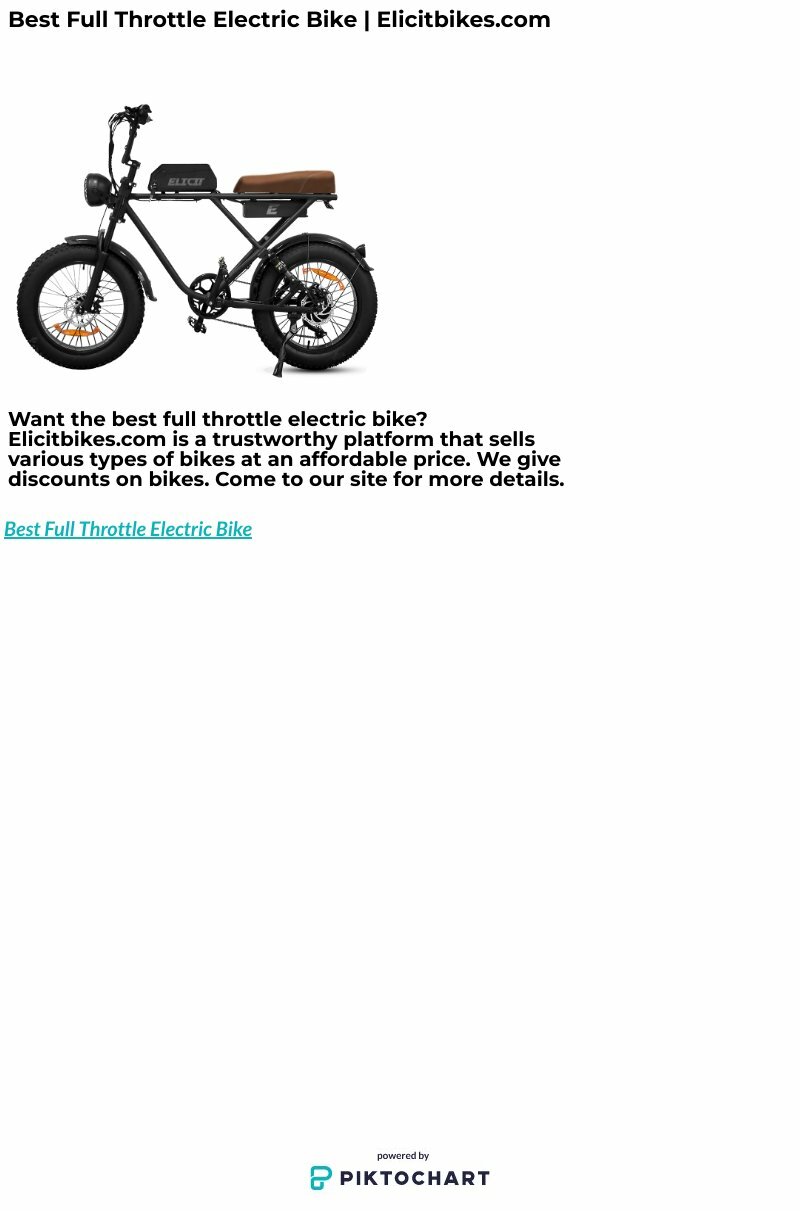 Best Full Throttle Electric Bike | Elicitbikes.com

ELICIT

Want the best full throttle electric bike? Elicitbikes.com is a trustworthy platform that sells various types of bikes at an affordable price. We give discounts on bikes. Come to our site for more details.

Best Full Throttle Electric Bike

powered by
PIKTOCHART