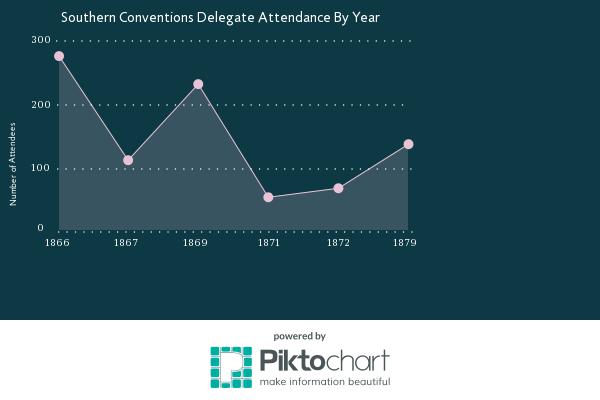 Southern Conventions Delegate Attendance By Year

300
200
100
0

Number of Attendees

1866
1867
1869
1871
1872
1879

powered by
Piktochart
make information beautiful