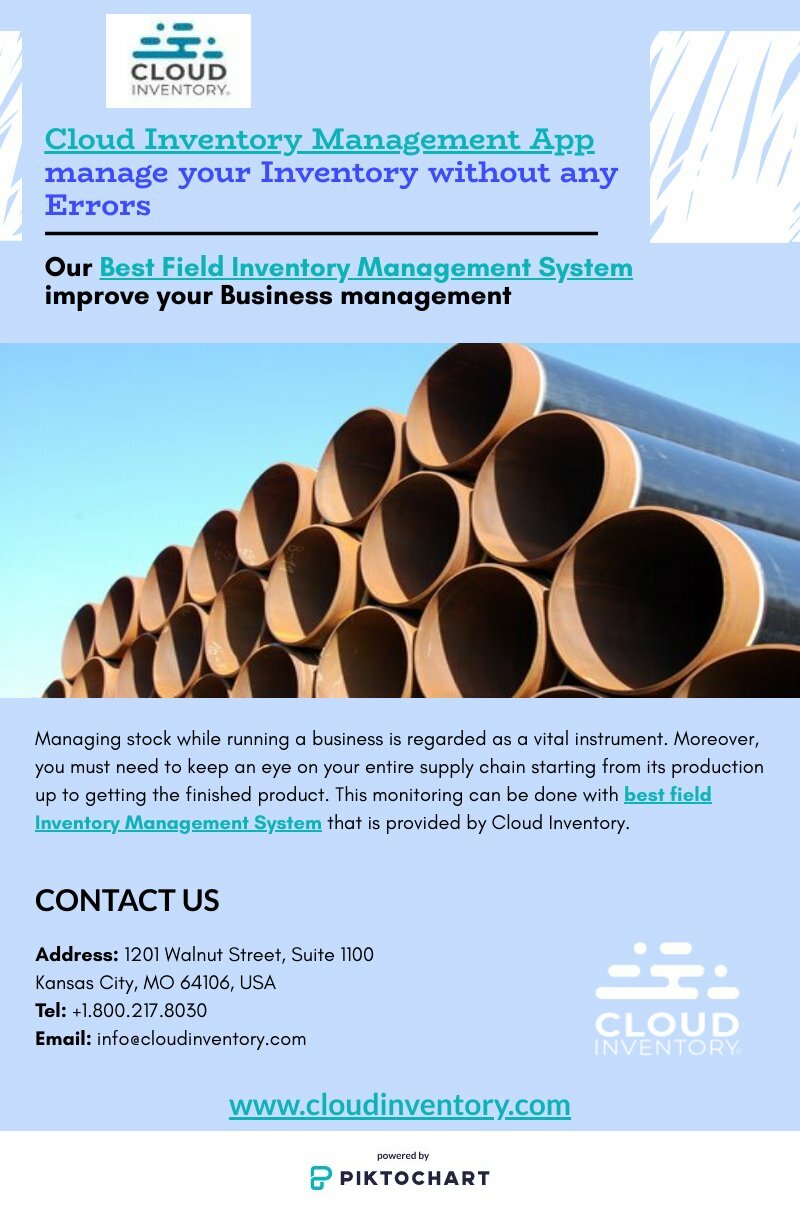 CLOUD INVENTORY

Cloud Inventory Management App manage your Inventory without any Errors

Our Best Field Inventory Management System improve your Business management

Managing stock while running a business is regarded as a vital instrument. Moreover, you must need to keep an eye on your entire supply chain starting from its production up to getting the finished product. This monitoring can be done with best field Inventory Management System that is provided by Cloud Inventory.

CONTACT US

Address: 1201 Walnut Street, Suite 1100
Kansas City, MO 64106, USA
Tel: +1.800.217.8030
Email: info@cloudinventory.com

CLOUD INVENTORY

www.cloudinventory.com

powered by
PIKTOCHART