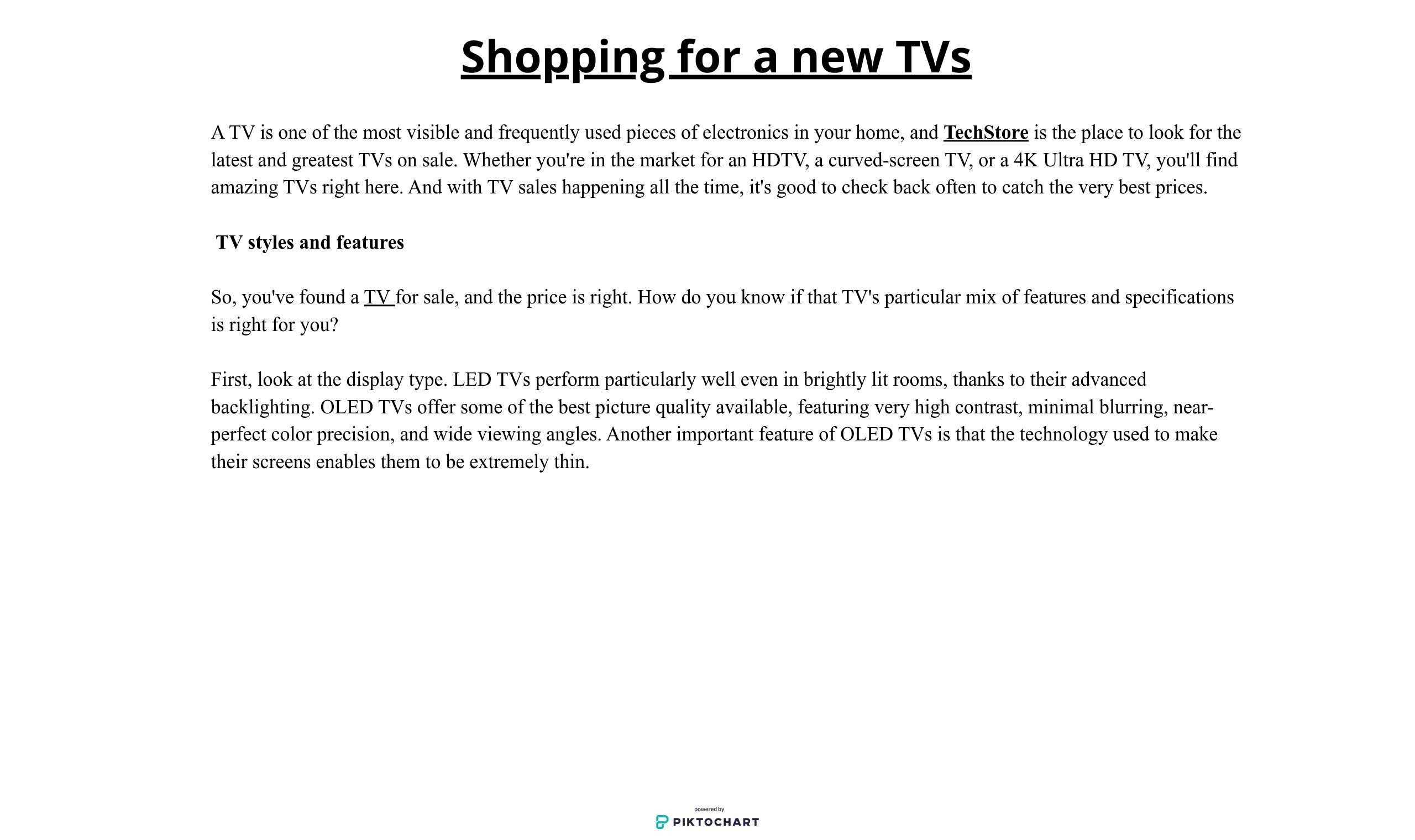 Shopping for a new TVs

A TV is one of the most visible and frequently used pieces of electronics in your home, and TechStore is the place to look for the latest and greatest TVs on sale. Whether you're in the market for an HDTV, a curved-screen TV, or a 4K Ultra HD TV, you'll find amazing TVs right here. And with TV sales happening all the time, it's good to check back often to catch the very best prices.

TV styles and features

So, you've found a TV for sale, and the price is right. How do you know if that TV's particular mix of features and specifications is right for you?

First, look at the display type. LED TVs perform particularly well even in brightly lit rooms, thanks to their advanced backlighting. OLED TVs offer some of the best picture quality available, featuring very high contrast, minimal blurring, near-perfect color precision, and wide viewing angles. Another important feature of OLED TVs is that the technology used to make their screens enables them to be extremely thin.

powered by
PIKTOCHART