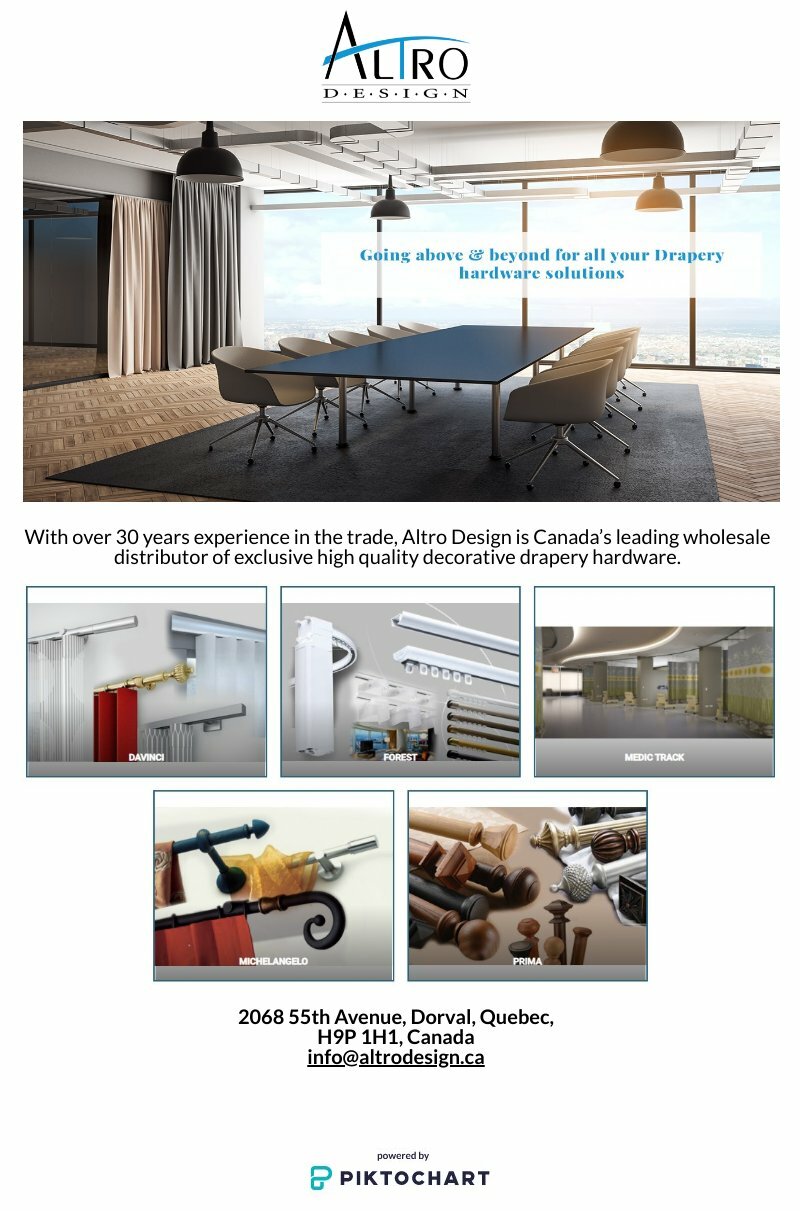 ALTRO
D·E·S·I·G·N

Going above & beyond for all your Drapery hardware solutions

With over 30 years experience in the trade, Altro Design is Canada's leading wholesale distributor of exclusive high quality decorative drapery hardware.

DAVINCI

FOREST

MEDIC TRACK

MICHELANGELO

PRIMA

2068 55th Avenue, Dorval, Quebec, H9P 1H1, Canada
info@altrodesign.ca

powered by
PIKTOCHART