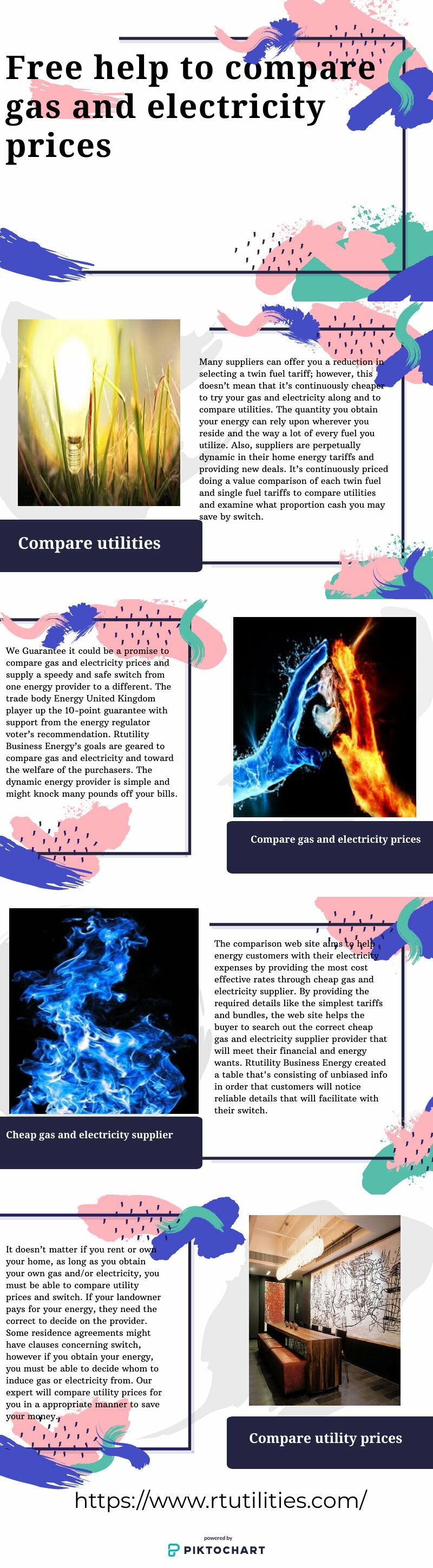 Free help to compare gas and electricity prices

Many suppliers can offer you a reduction in selecting a twin fuel tariff; however, this doesn't mean that it's continuously cheaper to try your gas and electricity along and to compare utilities. The quantity you obtain your energy can rely upon wherever you reside and the way a lot of every fuel you utilize. Also, suppliers are perpetually dynamic in their home energy tariffs and providing new deals. It's continuously priced doing a value comparison of each twin fuel and single fuel tariffs to compare utilities and examine what proportion cash you may save by switch.

Compare utilities

We Guarantee it could be a promise to compare gas and electricity prices and supply a speedy and safe switch from one energy provider to a different. The trade body Energy United Kingdom player up the 10-point guarantee with support from the energy regulator voter's recommendation. Rtutility Business Energy's goals are geared to compare gas and electricity and toward the welfare of the purchasers. The dynamic energy provider is simple and might knock many pounds off your bills.

Compare gas and electricity prices

The comparison web site aims to help energy customers with their electricity expenses by providing the most cost effective rates through cheap gas and electricity supplier. By providing the required details like the simplest tariffs and bundles, the web site helps the buyer to search out the correct cheap gas and electricity supplier provider that will meet their financial and energy wants. Rtutility Business Energy created a table that's consisting of unbiased info in order that customers will notice reliable details that will facilitate with their switch.

Cheap gas and electricity supplier

It doesn't matter if you rent or own your home, as long as you obtain your own gas and/or electricity, you must be able to compare utility prices and switch. If your landowner pays for your energy, they need the correct to decide on the provider. Some residence agreements might have clauses concerning switch, however if you obtain your energy, you must be able to decide whom to induce gas or electricity from. Our expert will compare utility prices for you in a appropriate manner to save your money.

Compare utility prices

https://www.rtutilities.com/

powered by
PIKTOCHART