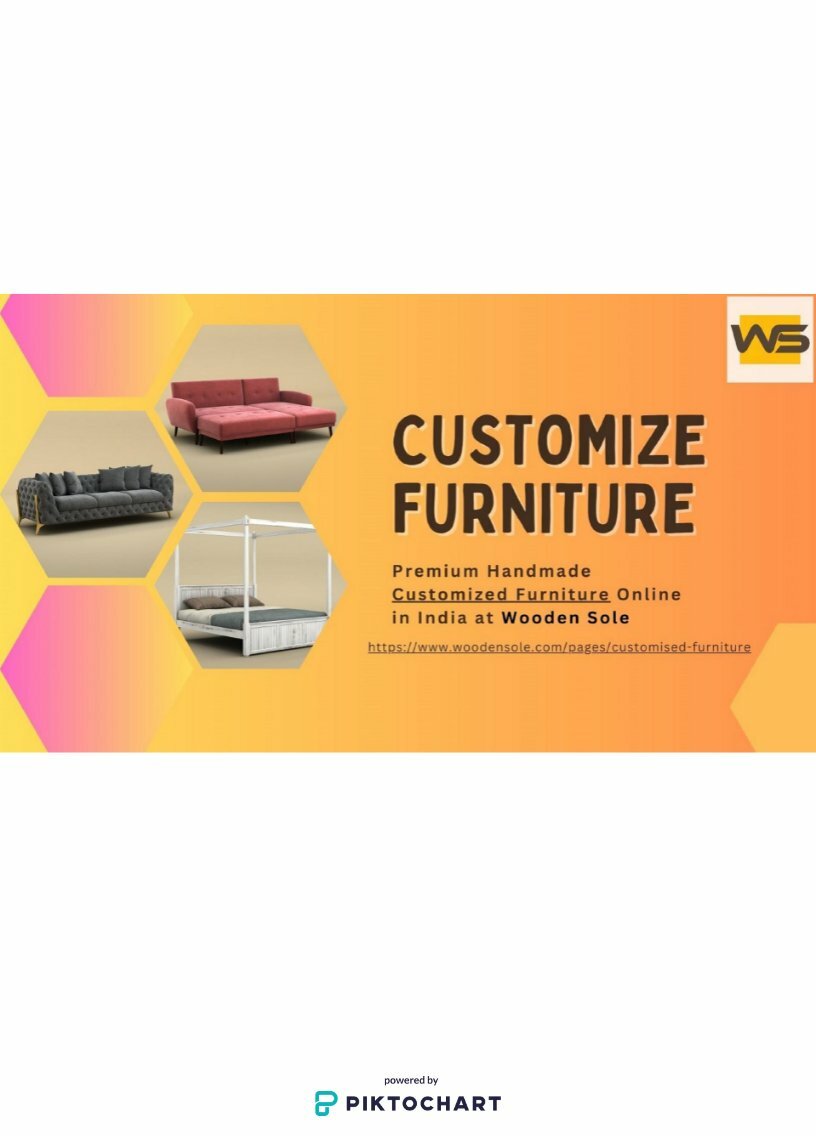 WS

CUSTOMIZE FURNITURE

Premium Handmade Customized Furniture Online in India at Wooden Sole

https://www.woodensole.com/pages/customised-furniture

powered by
PIKTOCHART