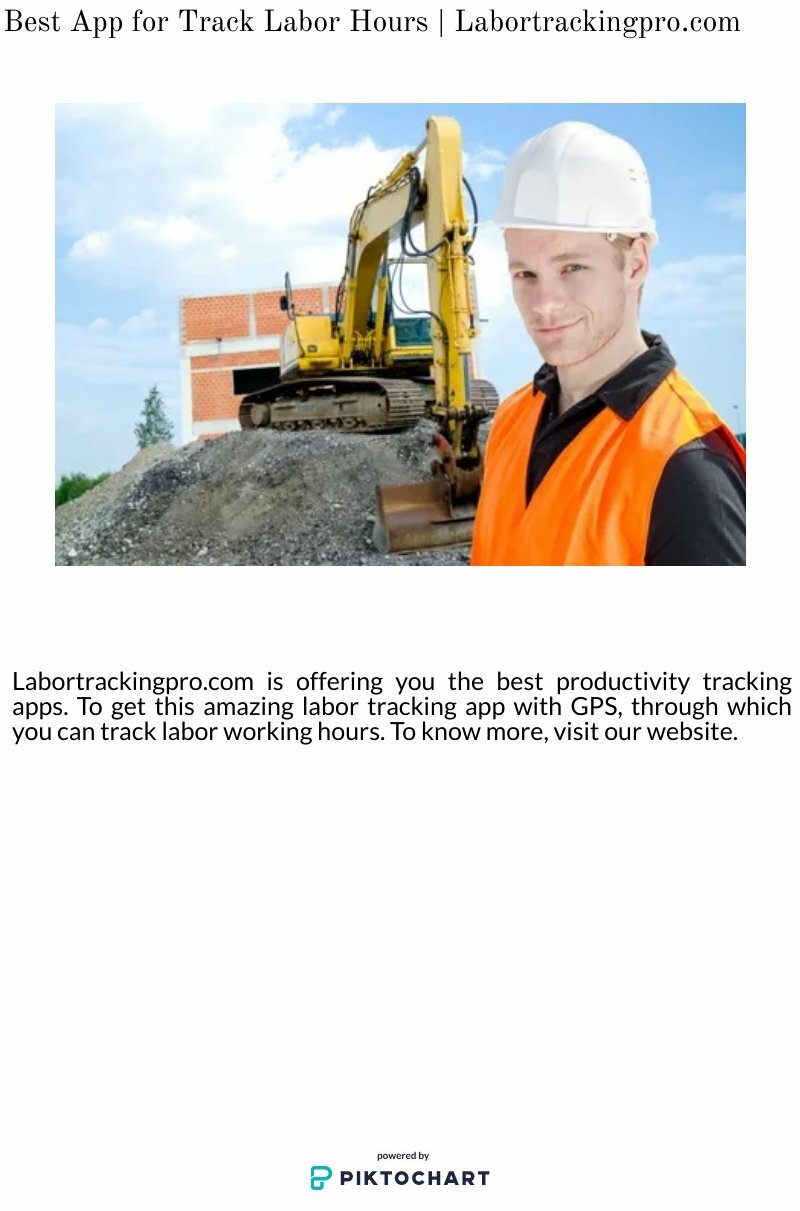 Best App for Track Labor Hours | Labortrackingpro.com

Labortrackingpro.com is offering you the best productivity tracking apps. To get this amazing labor tracking app with GPS, through which you can track labor working hours. To know more, visit our website.

powered by
PIKTOCHART