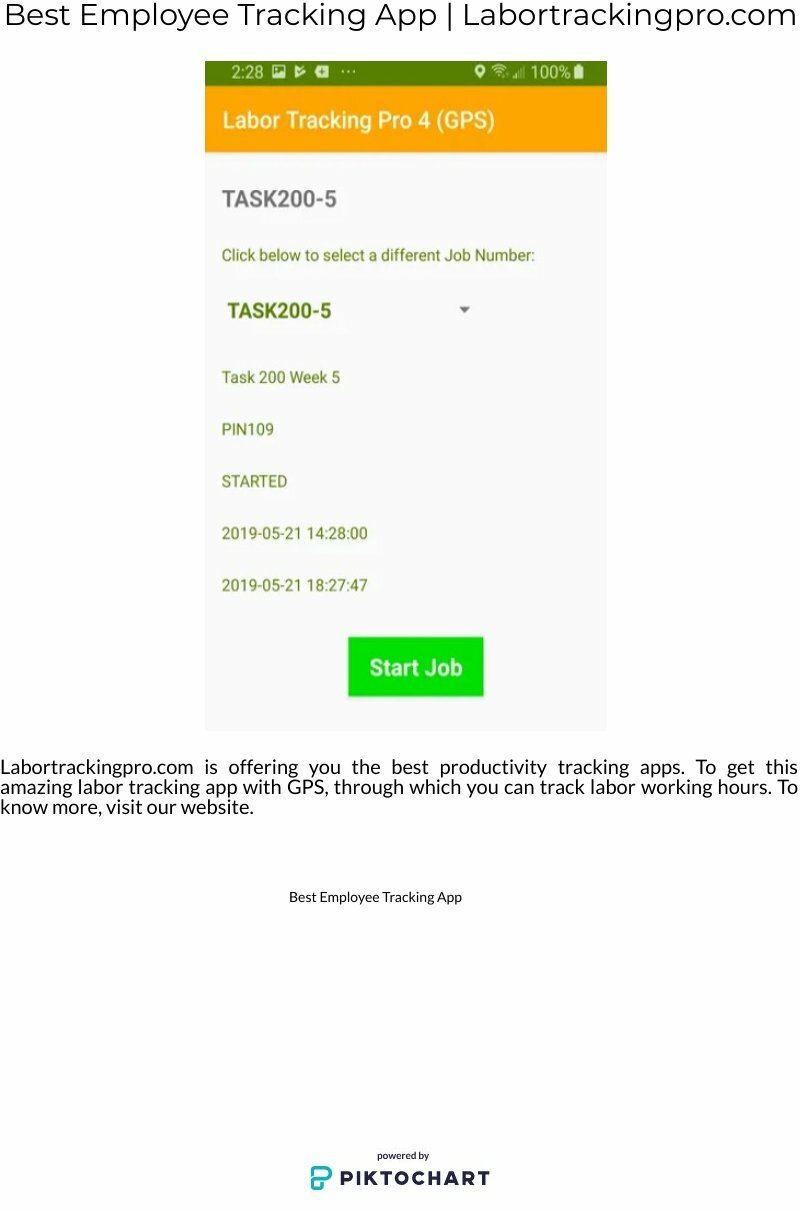 Best Employee Tracking App | Labortrackingpro.com

2:28 ··· 100%

Labor Tracking Pro 4 (GPS)

TASK200-5

Click below to select a different Job Number:

TASK200-5

Task 200 Week 5

PIN109

STARTED

2019-05-21 14:28:00

2019-05-21 18:27:47

Start Job

Labortrackingpro.com is offering you the best productivity tracking apps. To get this amazing labor tracking app with GPS, through which you can track labor working hours. To know more, visit our website.

Best Employee Tracking App

powered by
PIKTOCHART