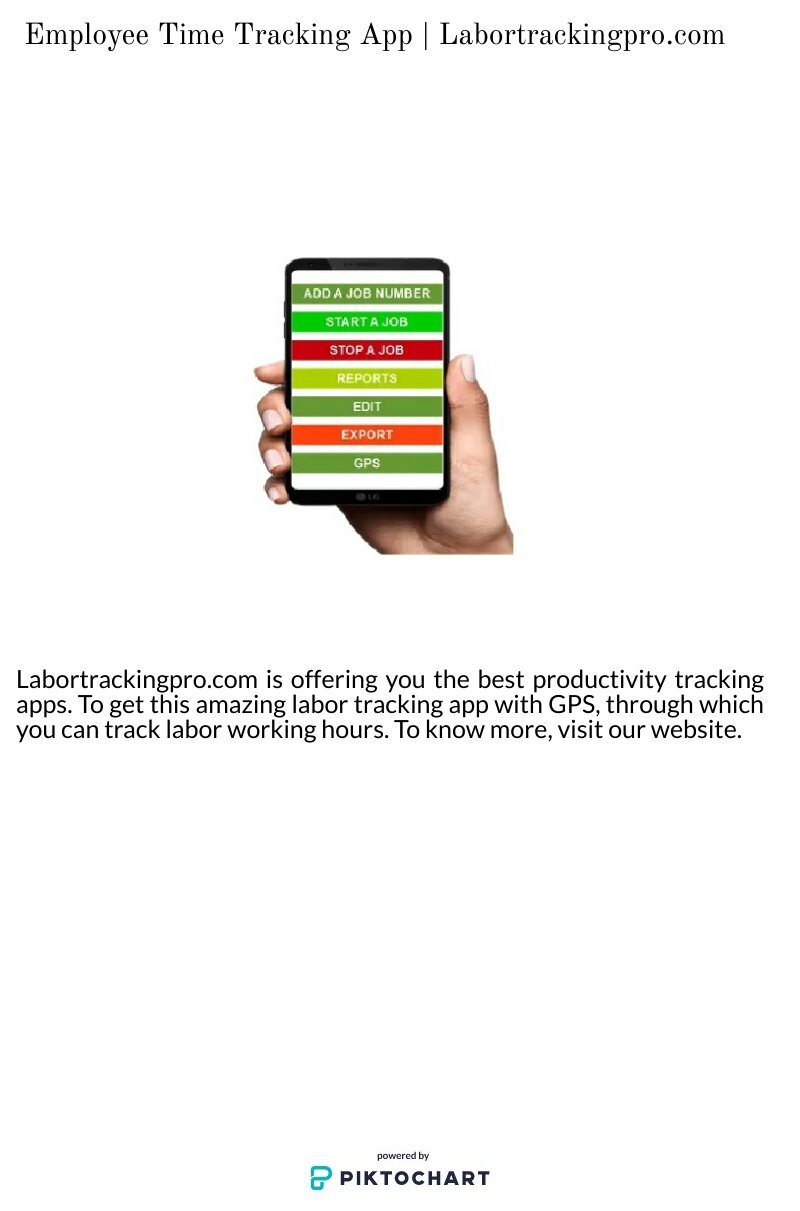 Employee Time Tracking App | Labortrackingpro.com

ADD A JOB NUMBER
START A JOB
STOP A JOB
REPORTS
EDIT
EXPORT
GPS

LG

Labortrackingpro.com is offering you the best productivity tracking apps. To get this amazing labor tracking app with GPS, through which you can track labor working hours. To know more, visit our website.

powered by
PIKTOCHART