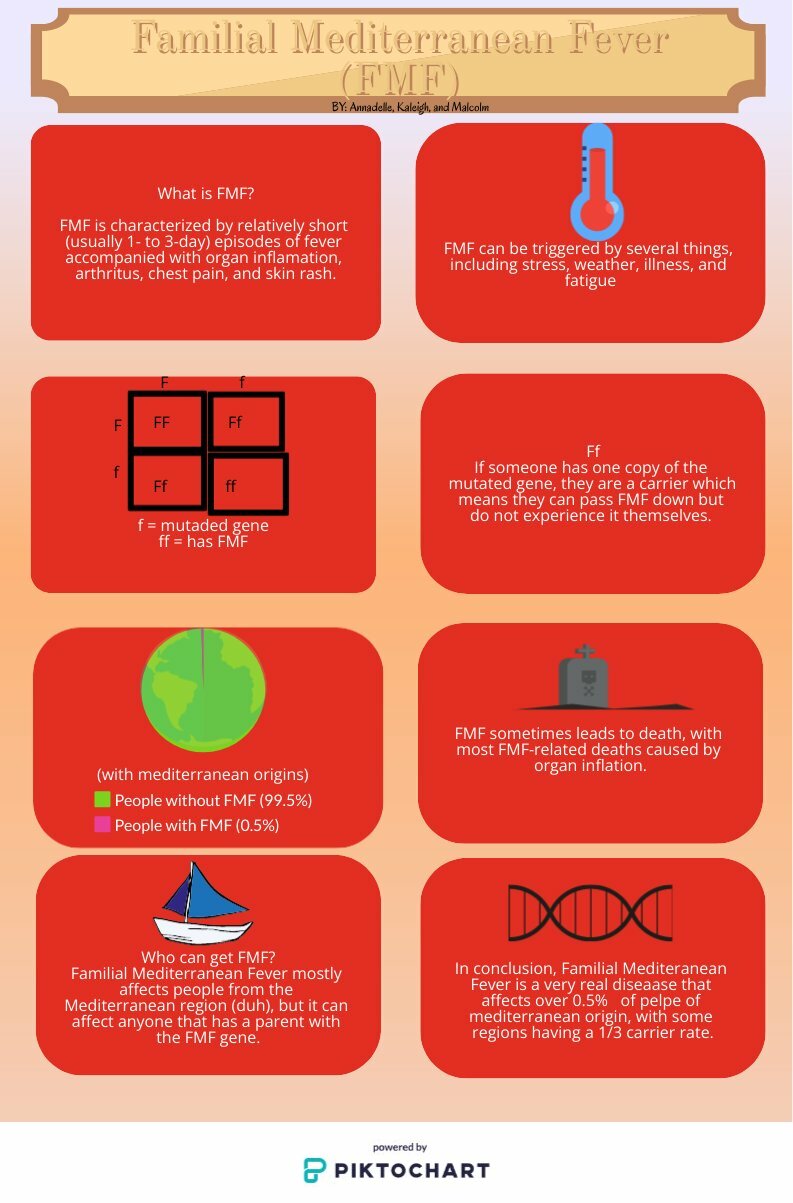 Familial Mediterranean Fever (FMF)

BY: Annadelle, Kaleigh, and Malcolm

What is FMF?

FMF is characterized by relatively short (usually 1- to 3-day) episodes of fever accompanied with organ inflamation, arthritus, chest pain, and skin rash.

FMF can be triggered by several things, including stress, weather, illness, and fatigue

|   | F | f |
|---|---|---|
| F | FF | Ff |
| f | Ff | ff |

f = mutaded gene
ff = has FMF

Ff
If someone has one copy of the mutated gene, they are a carrier which means they can pass FMF down but do not experience it themselves.

(with mediterranean origins)
People without FMF (99.5%)
People with FMF (0.5%)

FMF sometimes leads to death, with most FMF-related deaths caused by organ inflation.

Who can get FMF?
Familial Mediterranean Fever mostly affects people from the Mediterranean region (duh), but it can affect anyone that has a parent with the FMF gene.

In conclusion, Familial Mediteranean Fever is a very real diseaase that affects over 0.5% of pelpe of mediterranean origin, with some regions having a 1/3 carrier rate.

powered by
PIKTOCHART