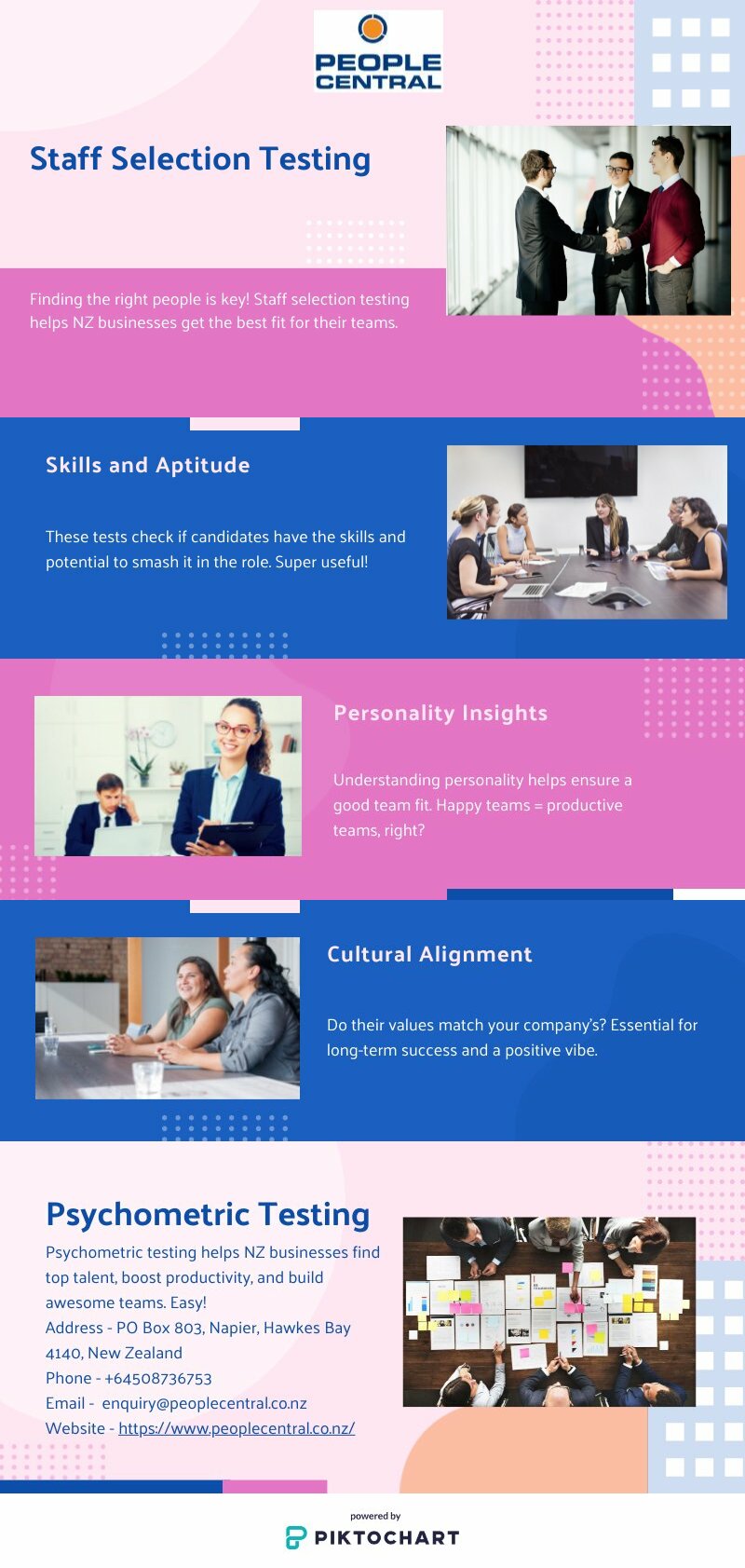 PEOPLE CENTRAL

Staff Selection Testing

Finding the right people is key! Staff selection testing helps NZ businesses get the best fit for their teams.

Skills and Aptitude

These tests check if candidates have the skills and potential to smash it in the role. Super useful!

Personality Insights

Understanding personality helps ensure a good team fit. Happy teams = productive teams, right?

Cultural Alignment

Do their values match your company's? Essential for long-term success and a positive vibe.

Psychometric Testing

Psychometric testing helps NZ businesses find top talent, boost productivity, and build awesome teams. Easy!
Address - PO Box 803, Napier, Hawkes Bay 4140, New Zealand
Phone - +64508736753
Email - enquiry@peoplecentral.co.nz
Website - https://www.peoplecentral.co.nz/

powered by
PIKTOCHART