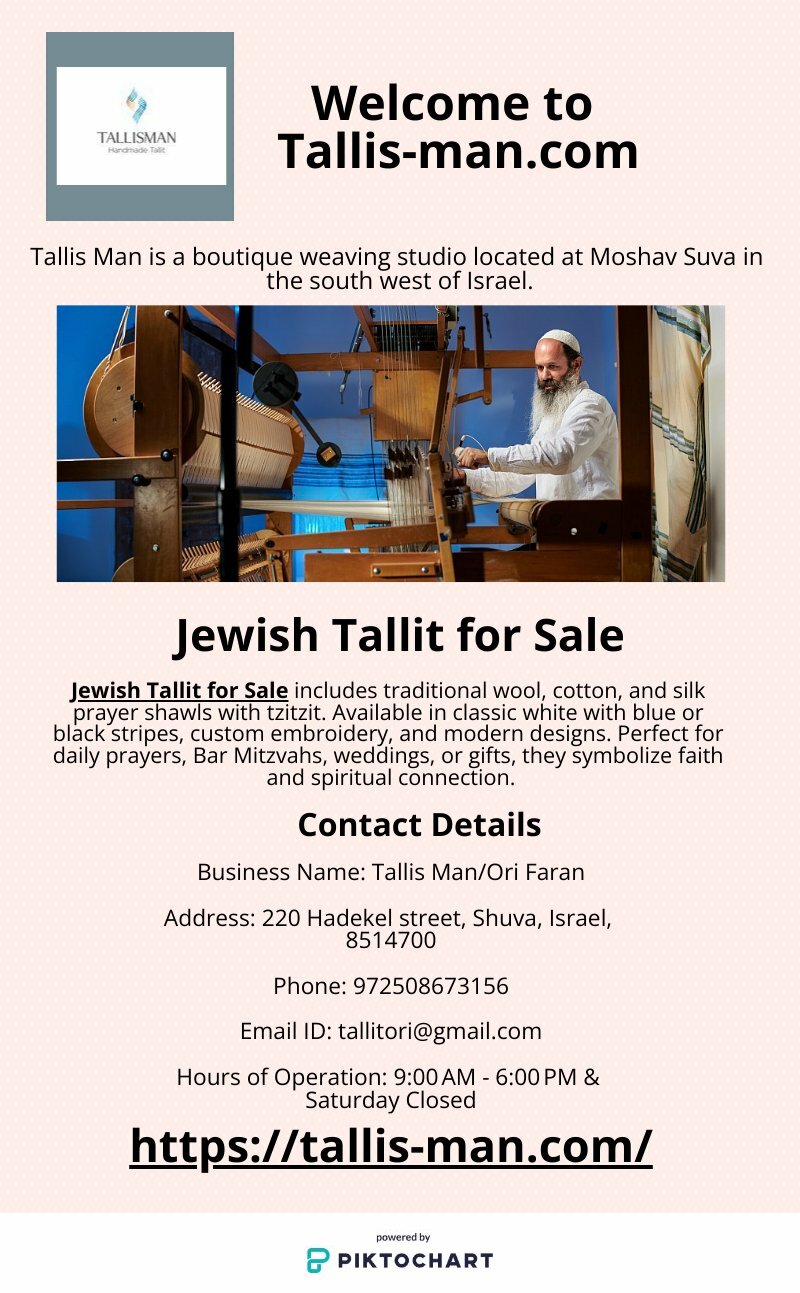 TALLISMAN
Handmade Tallit

Welcome to Tallis-man.com

Tallis Man is a boutique weaving studio located at Moshav Suva in the south west of Israel.

Jewish Tallit for Sale

Jewish Tallit for Sale includes traditional wool, cotton, and silk prayer shawls with tzitzit. Available in classic white with blue or black stripes, custom embroidery, and modern designs. Perfect for daily prayers, Bar Mitzvahs, weddings, or gifts, they symbolize faith and spiritual connection.

Contact Details

Business Name: Tallis Man/Ori Faran

Address: 220 Hadekel street, Shuva, Israel, 8514700

Phone: 972508673156

Email ID: tallitori@gmail.com

Hours of Operation: 9:00 AM - 6:00 PM & Saturday Closed

https://tallis-man.com/

powered by
PIKTOCHART