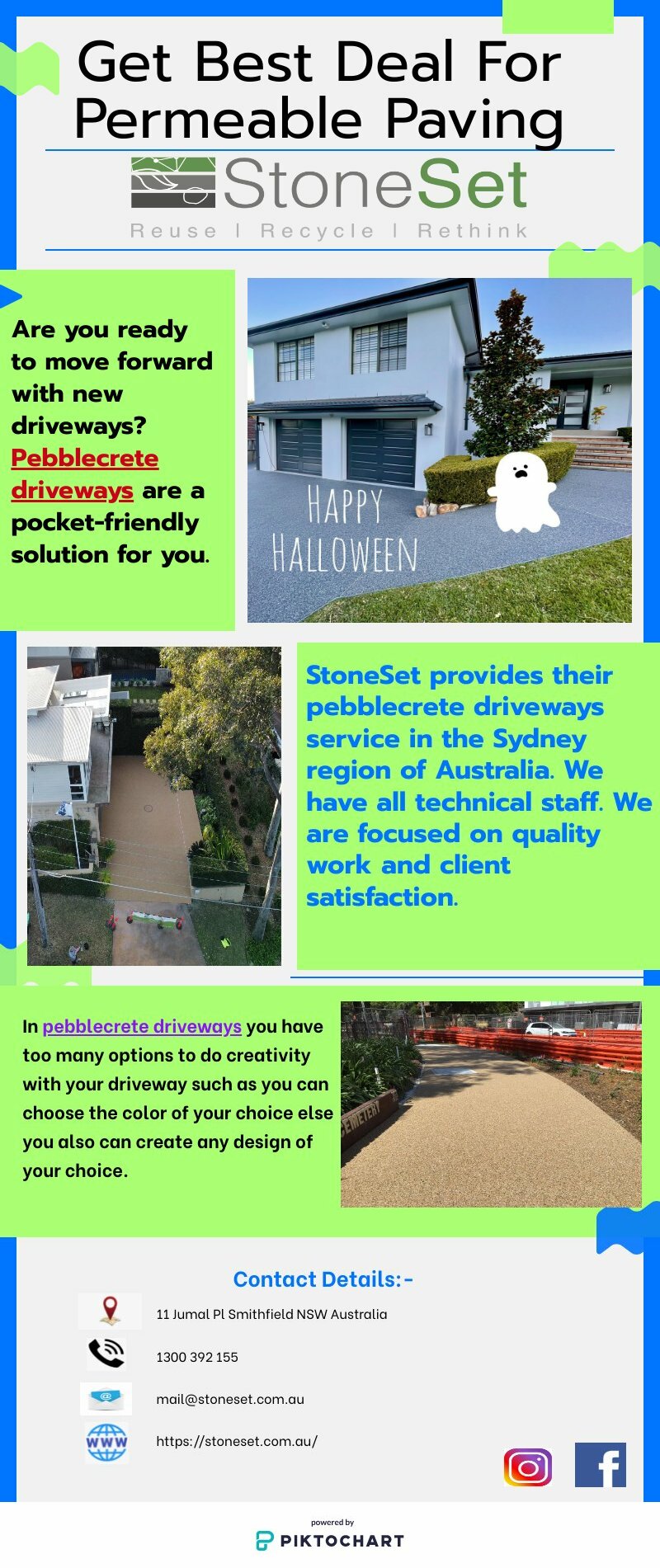 Get Best Deal For Permeable Paving

StoneSet

Reuse | Recycle | Rethink

Are you ready to move forward with new driveways? Pebblecrete driveways are a pocket-friendly solution for you.

HAPPY HALLOWEEN

StoneSet provides their pebblecrete driveways service in the Sydney region of Australia. We have all technical staff. We are focused on quality work and client satisfaction.

In pebblecrete driveways you have too many options to do creativity with your driveway such as you can choose the color of your choice else you also can create any design of your choice.

CEMETERY

Contact Details:-

11 Jumal Pl Smithfield NSW Australia

1300 392 155

mail@stoneset.com.au

WWW

https://stoneset.com.au/

powered by
PIKTOCHART