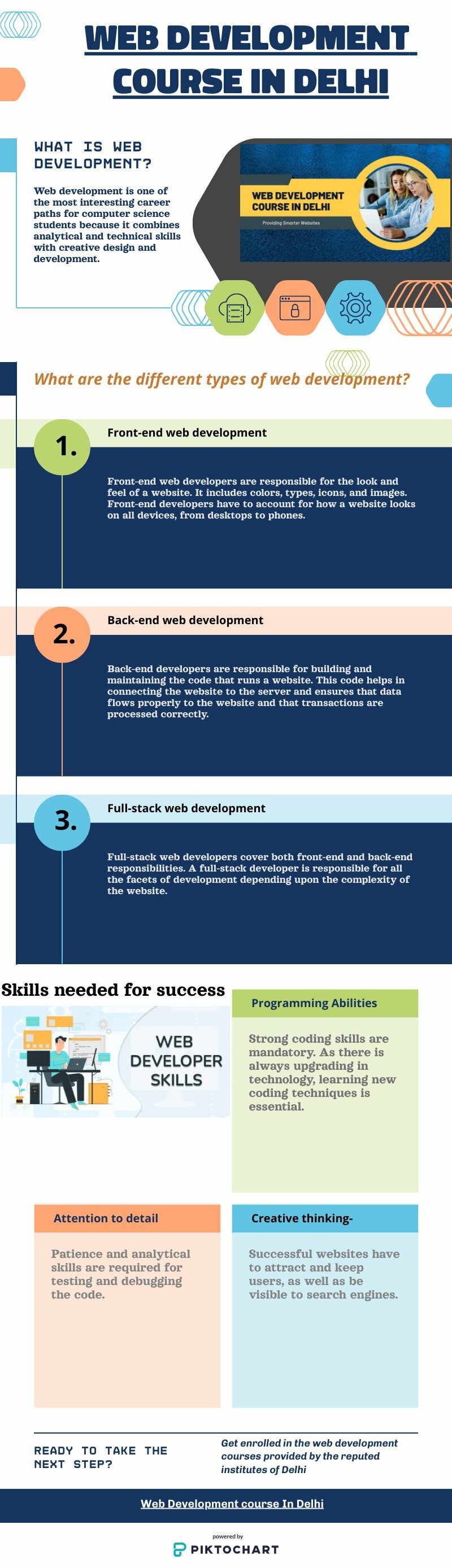 WEB DEVELOPMENT COURSE IN DELHI

WHAT IS WEB DEVELOPMENT?

Web development is one of the most interesting career paths for computer science students because it combines analytical and technical skills with creative design and development.

WEB DEVELOPMENT COURSE IN DELHI

Providing Smarter Websites

What are the different types of web development?

1.

Front-end web development

Front-end web developers are responsible for the look and feel of a website. It includes colors, types, icons, and images. Front-end developers have to account for how a website looks on all devices, from desktops to phones.

2.

Back-end web development

Back-end developers are responsible for building and maintaining the code that runs a website. This code helps in connecting the website to the server and ensures that data flows properly to the website and that transactions are processed correctly.

3.

Full-stack web development

Full-stack web developers cover both front-end and back-end responsibilities. A full-stack developer is responsible for all the facets of development depending upon the complexity of the website.

Skills needed for success

WEB DEVELOPER SKILLS

Programming Abilities

Strong coding skills are mandatory. As there is always upgrading in technology, learning new coding techniques is essential.

Attention to detail

Patience and analytical skills are required for testing and debugging the code.

Creative thinking-

Successful websites have to attract and keep users, as well as be visible to search engines.

READY TO TAKE THE NEXT STEP?

Get enrolled in the web development courses provided by the reputed institutes of Delhi

Web Development course In Delhi

powered by

PIKTOCHART