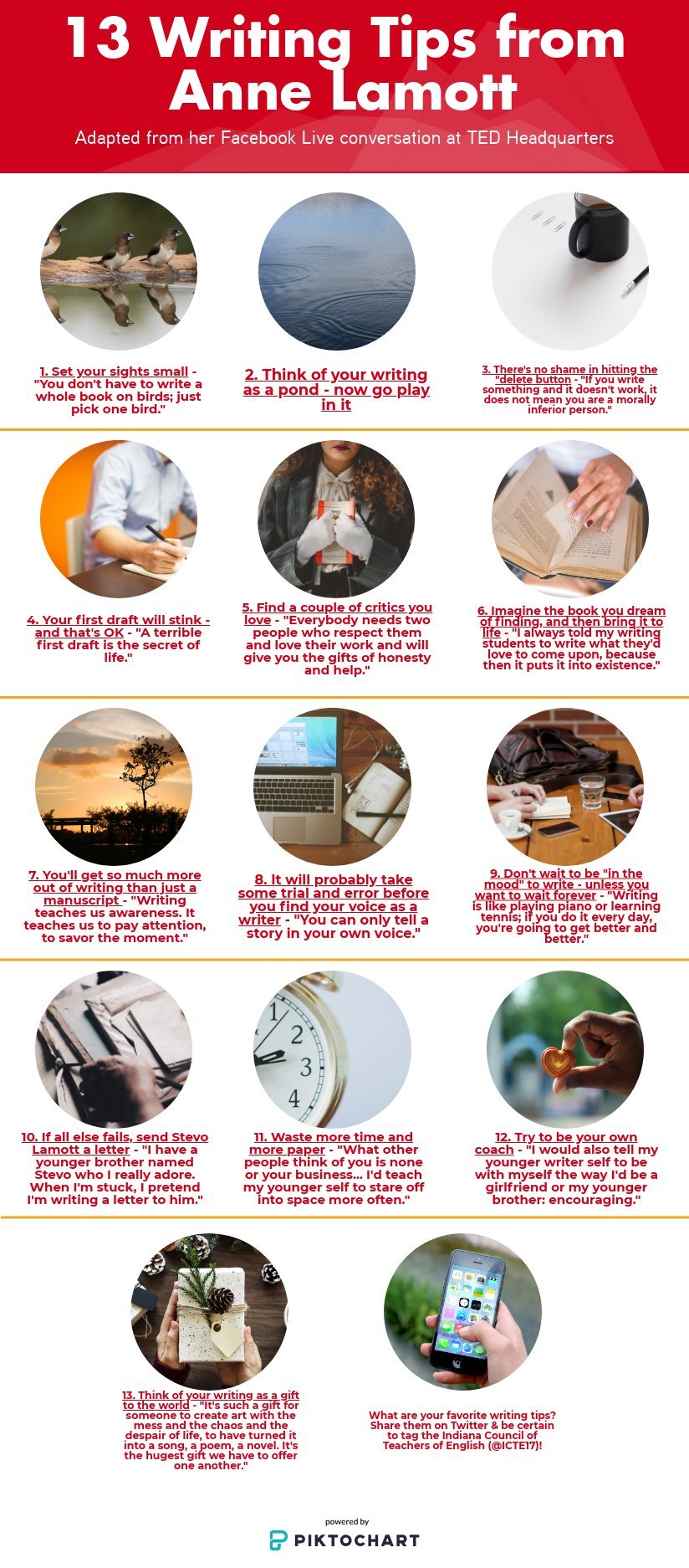 13 Writing Tips from Anne Lamott

Adapted from her Facebook Live conversation at TED Headquarters

1. Set your sights small - "You don't have to write a whole book on birds; just pick one bird."

2. Think of your writing as a pond - now go play in it

3. There's no shame in hitting the "delete button - "If you write something and it doesn't work, it does not mean you are a morally inferior person."

4. Your first draft will stink - and that's OK - "A terrible first draft is the secret of life."

5. Find a couple of critics you love - "Everybody needs two people who respect them and love their work and will give you the gifts of honesty and help."

6. Imagine the book you dream of finding, and then bring it to life - "I always told my writing students to write what they'd love to come upon, because then it puts it into existence."

7. You'll get so much more out of writing than just a manuscript - "Writing teaches us awareness. It teaches us to pay attention, to savor the moment."

8. It will probably take some trial and error before you find your voice as a writer - "You can only tell a story in your own voice."

9. Don't wait to be "in the mood" to write - unless you want to wait forever - "Writing is like playing piano or learning tennis; if you do it every day, you're going to get better and better."

10. If all else fails, send Stevo Lamott a letter - "I have a younger brother named Stevo who I really adore. When I'm stuck, I pretend I'm writing a letter to him."

11. Waste more time and more paper - "What other people think of you is none or your business... I'd teach my younger self to stare off into space more often."

12. Try to be your own coach - "I would also tell my younger writer self to be with myself the way I'd be a girlfriend or my younger brother: encouraging."

13. Think of your writing as a gift to the world - "It's such a gift for someone to create art with the mess and the chaos and the despair of life, to have turned it into a song, a poem, a novel. It's the hugest gift we have to offer one another."

What are your favorite writing tips? Share them on Twitter & be certain to tag the Indiana Council of Teachers of English (@ICTE17)!

powered by
PIKTOCHART