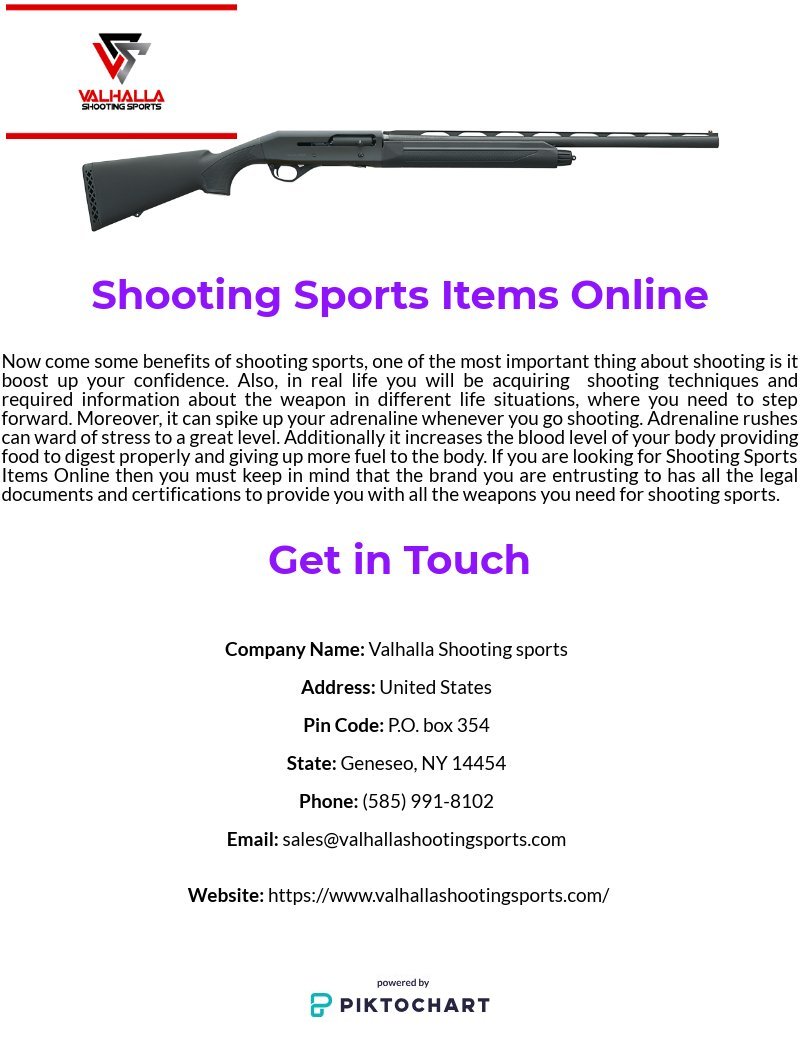 VALHALLA
SHOOTING SPORTS

Shooting Sports Items Online

Now come some benefits of shooting sports, one of the most important thing about shooting is it boost up your confidence. Also, in real life you will be acquiring shooting techniques and required information about the weapon in different life situations, where you need to step forward. Moreover, it can spike up your adrenaline whenever you go shooting. Adrenaline rushes can ward of stress to a great level. Additionally it increases the blood level of your body providing food to digest properly and giving up more fuel to the body. If you are looking for Shooting Sports Items Online then you must keep in mind that the brand you are entrusting to has all the legal documents and certifications to provide you with all the weapons you need for shooting sports.

Get in Touch

Company Name: Valhalla Shooting sports

Address: United States

Pin Code: P.O. box 354

State: Geneseo, NY 14454

Phone: (585) 991-8102

Email: sales@valhallashootingsports.com

Website: https://www.valhallashootingsports.com/

powered by
PIKTOCHART