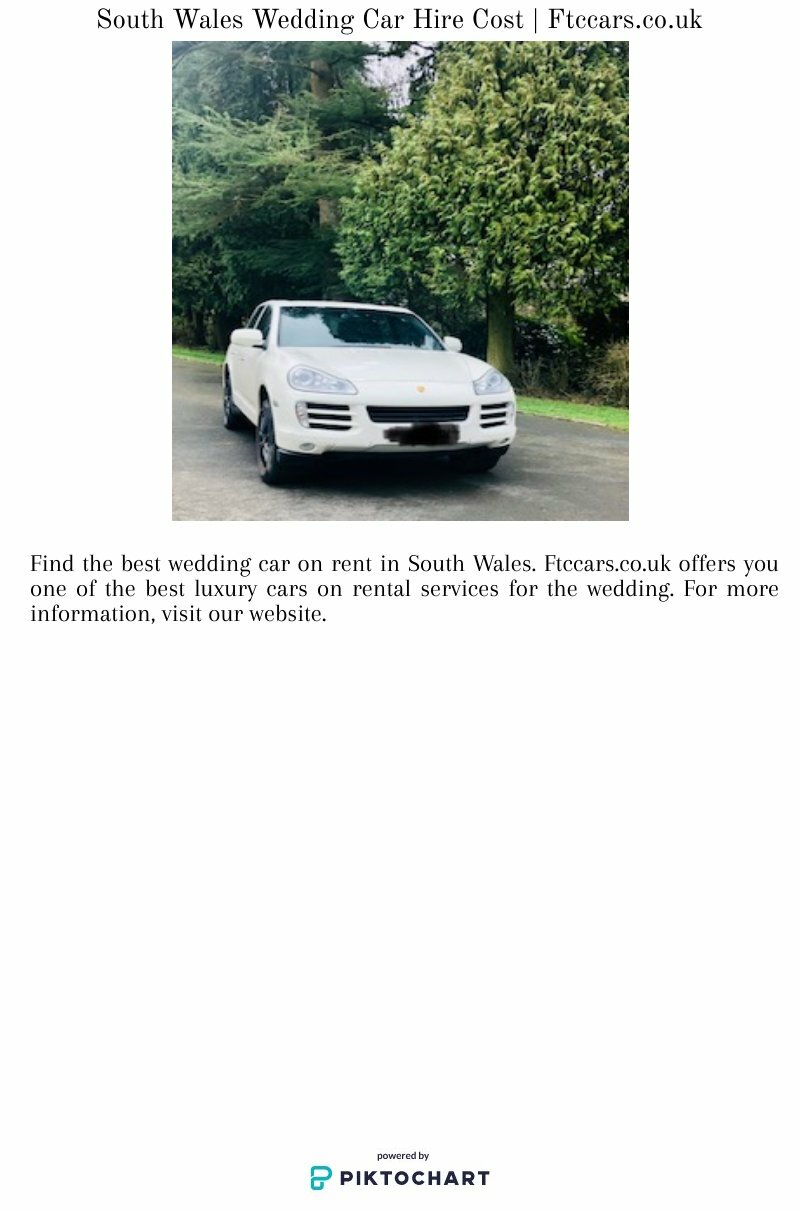 South Wales Wedding Car Hire Cost | Ftccars.co.uk

Find the best wedding car on rent in South Wales. Ftccars.co.uk offers you one of the best luxury cars on rental services for the wedding. For more information, visit our website.

powered by
PIKTOCHART