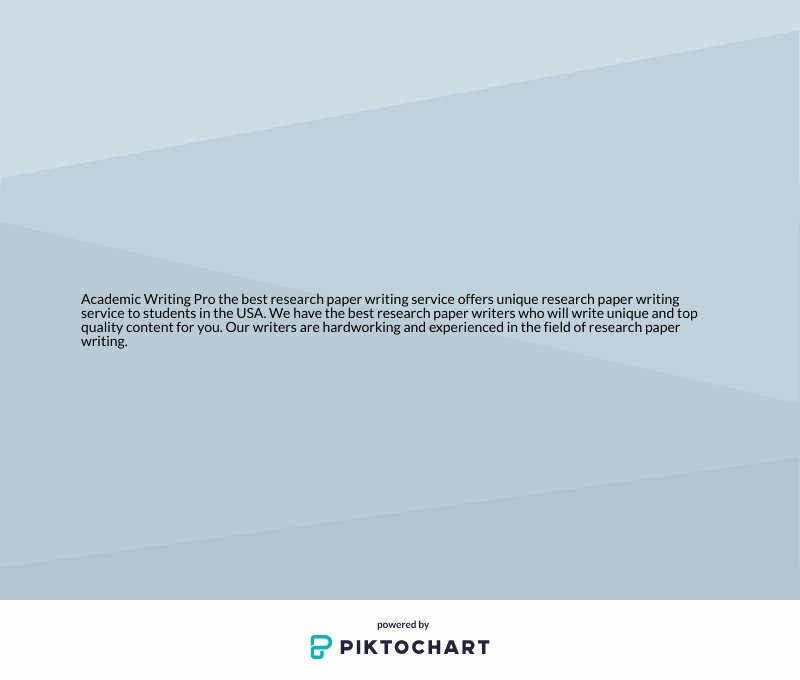 Academic Writing Pro the best research paper writing service offers unique research paper writing service to students in the USA. We have the best research paper writers who will write unique and top quality content for you. Our writers are hardworking and experienced in the field of research paper writing.

powered by
PIKTOCHART