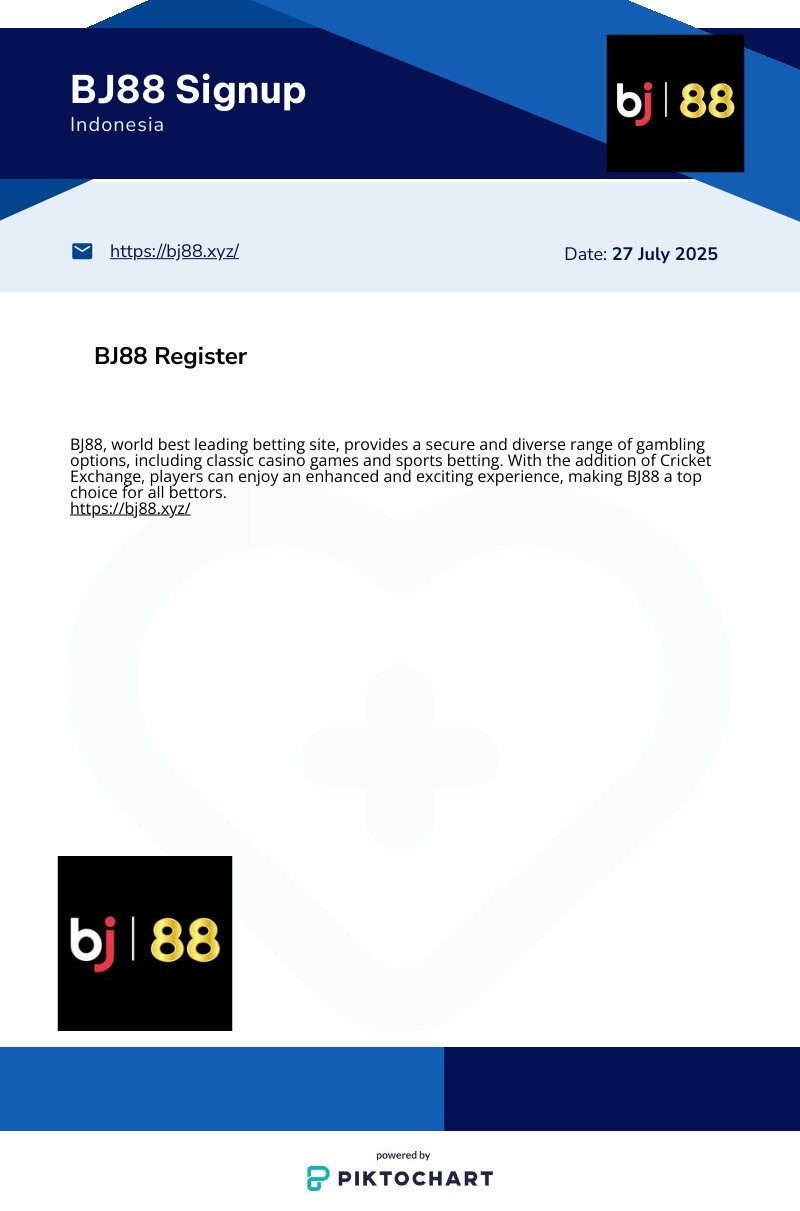 BJ88 Signup
Indonesia

bj | 88

https://bj88.xyz/

Date: 27 July 2025

BJ88 Register

BJ88, world best leading betting site, provides a secure and diverse range of gambling options, including classic casino games and sports betting. With the addition of Cricket Exchange, players can enjoy an enhanced and exciting experience, making BJ88 a top choice for all bettors.
https://bj88.xyz/

bj | 88

powered by
PIKTOCHART