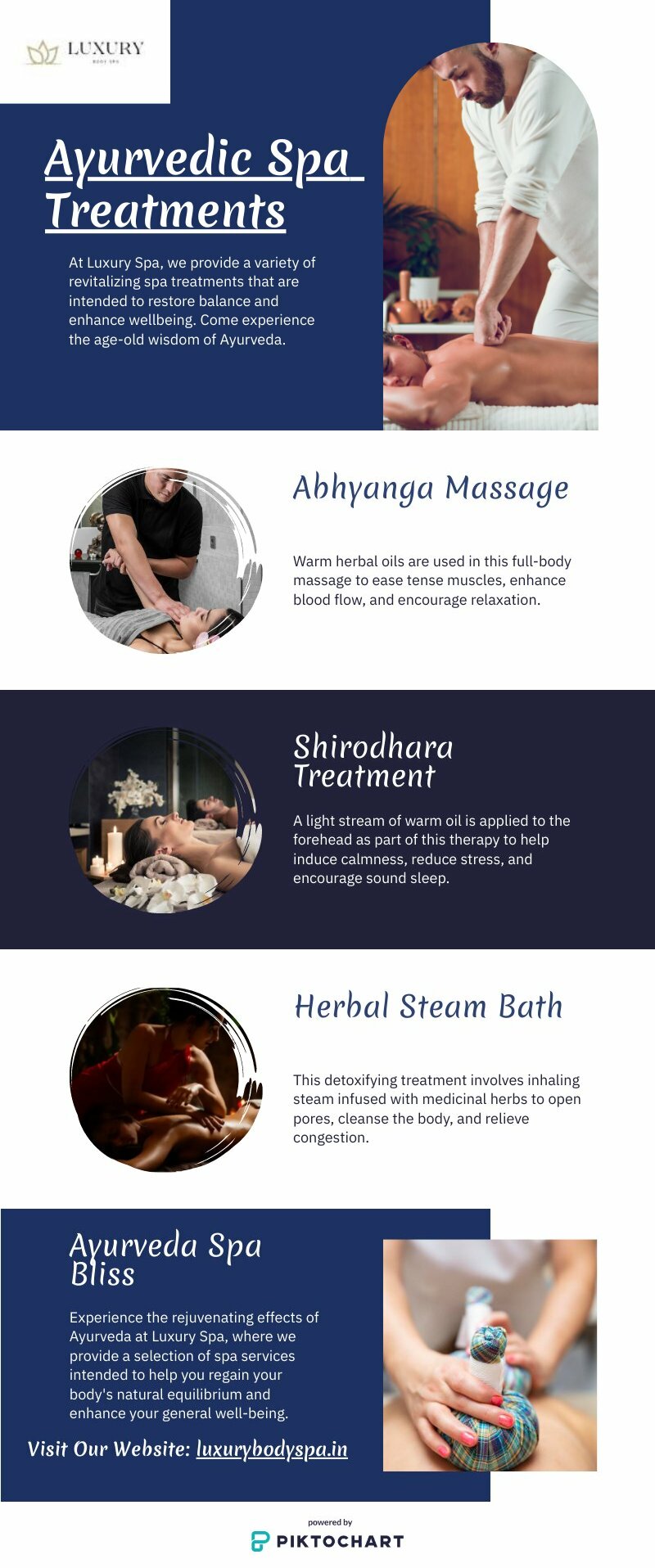 LUXURY
BODY SPA

Ayurvedic Spa Treatments

At Luxury Spa, we provide a variety of revitalizing spa treatments that are intended to restore balance and enhance wellbeing. Come experience the age-old wisdom of Ayurveda.

Abhyanga Massage

Warm herbal oils are used in this full-body massage to ease tense muscles, enhance blood flow, and encourage relaxation.

Shirodhara Treatment

A light stream of warm oil is applied to the forehead as part of this therapy to help induce calmness, reduce stress, and encourage sound sleep.

Herbal Steam Bath

This detoxifying treatment involves inhaling steam infused with medicinal herbs to open pores, cleanse the body, and relieve congestion.

Ayurveda Spa Bliss

Experience the rejuvenating effects of Ayurveda at Luxury Spa, where we provide a selection of spa services intended to help you regain your body's natural equilibrium and enhance your general well-being.

Visit Our Website: luxurybodyspa.in

powered by
PIKTOCHART