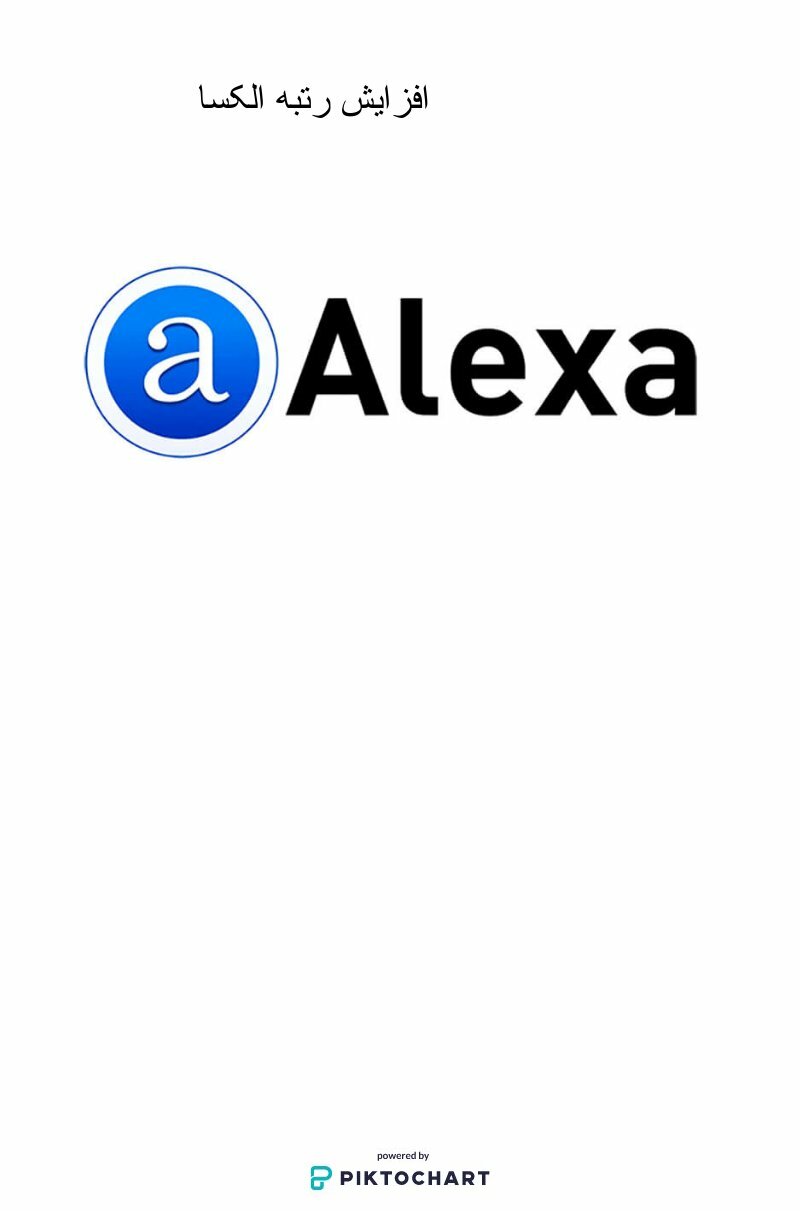 افزایش رتبه الکسا

a Alexa

powered by
PIKTOCHART